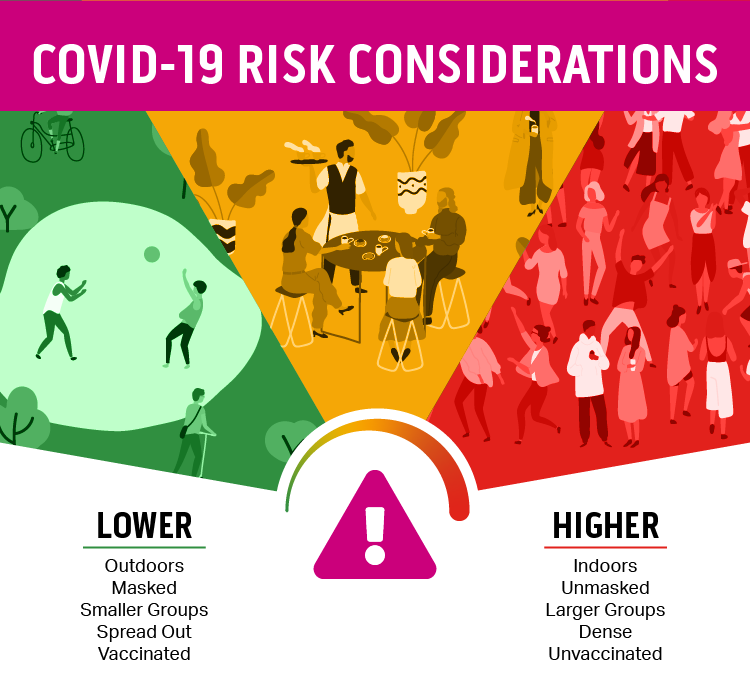 COVID-19 RISK CONSIDERATIONS

LOWER
Outdoors
Masked
Smaller Groups
Spread Out
Vaccinated

HIGHER
Indoors
Unmasked
Larger Groups
Dense
Unvaccinated