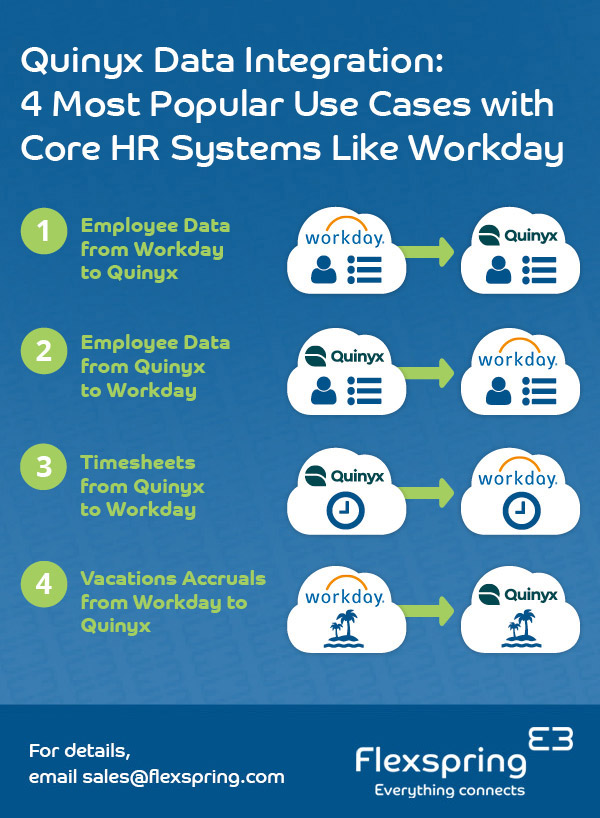 Quinyx Data Integration:
4 Most Popular Use Cases with Core HR Systems Like Workday

1 Employee Data from Workday to Quinyx

workday. Quinyx

2 Employee Data from Quinyx to Workday

Quinyx workday.

3 Timesheets from Quinyx to Workday

Quinyx workday.

4 Vacations Accruals from Workday to Quinyx

workday. Quinyx

For details,
email sales@flexspring.com

Flexspring
Everything connects