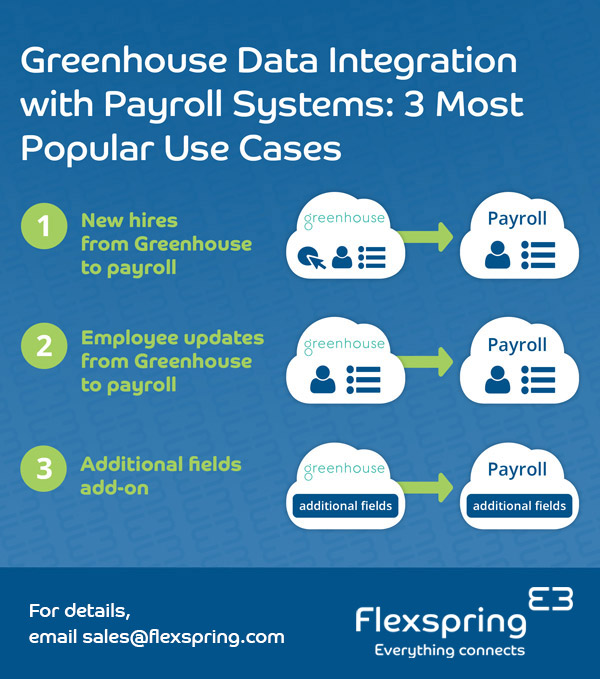 Greenhouse Data Integration with Payroll Systems: 3 Most Popular Use Cases

1 New hires from Greenhouse to payroll

greenhouse

Payroll

2 Employee updates from Greenhouse to payroll

greenhouse

Payroll

3 Additional fields add-on

greenhouse

additional fields

Payroll

additional fields

For details, email sales@flexspring.com

Flexspring
Everything connects