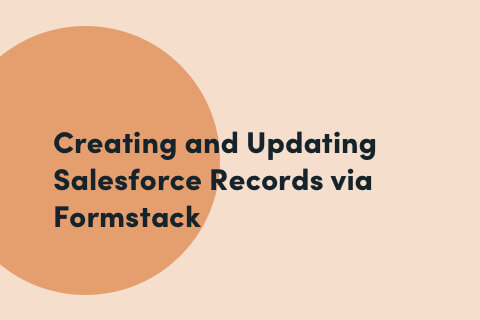 Creating and Updating Salesforce Records via Formstack