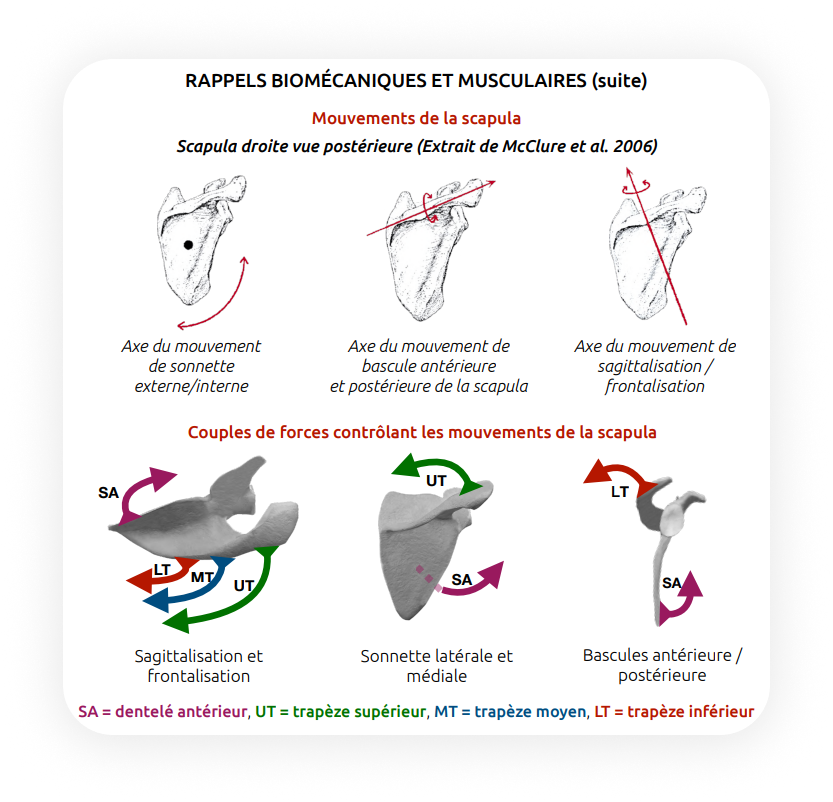 RAPPELS BIOMÉCANIQUES ET MUSCULAIRES (suite)

Mouvements de la scapula

Scapula droite vue postérieure (Extrait de McClure et al. 2006)

Axe du mouvement de sonnette externe/interne

Axe du mouvement de bascule antérieure et postérieure de la scapula

Axe du mouvement de sagittalisation / frontalisation

Couples de forces contrôlant les mouvements de la scapula

SA

LT

MT

UT

Sagittalisation et frontalisation

UT

SA

Sonnette latérale et médiale

LT

SA

Bascules antérieure / postérieure

SA = dentelé antérieur, UT = trapèze supérieur, MT = trapèze moyen, LT = trapèze inférieur