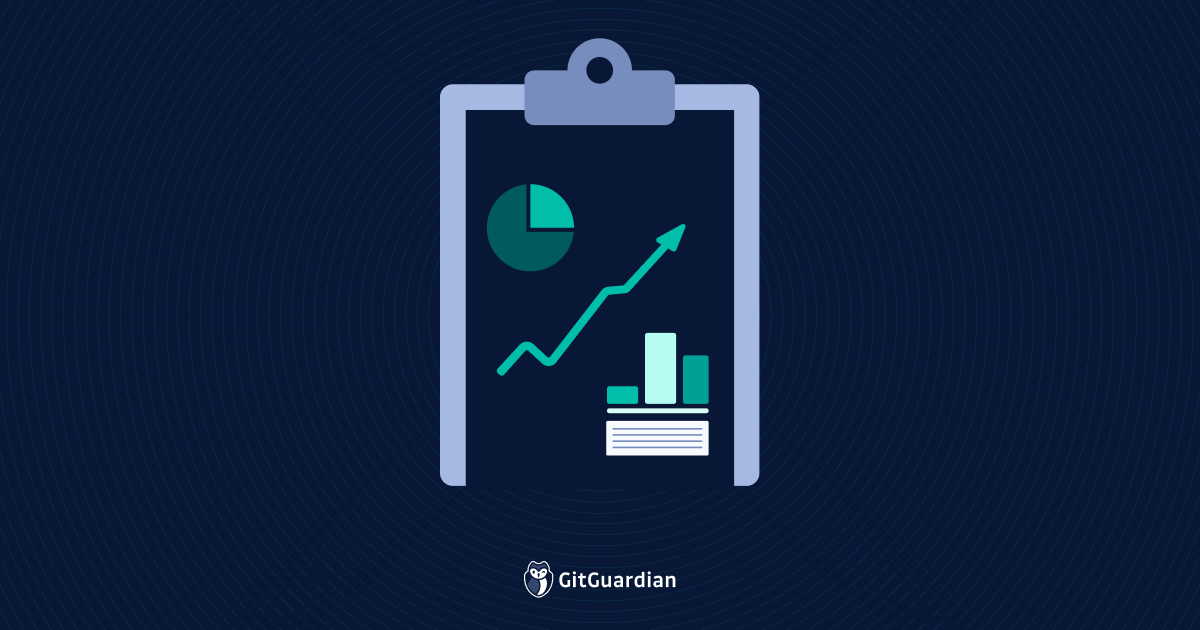 GitGuardian