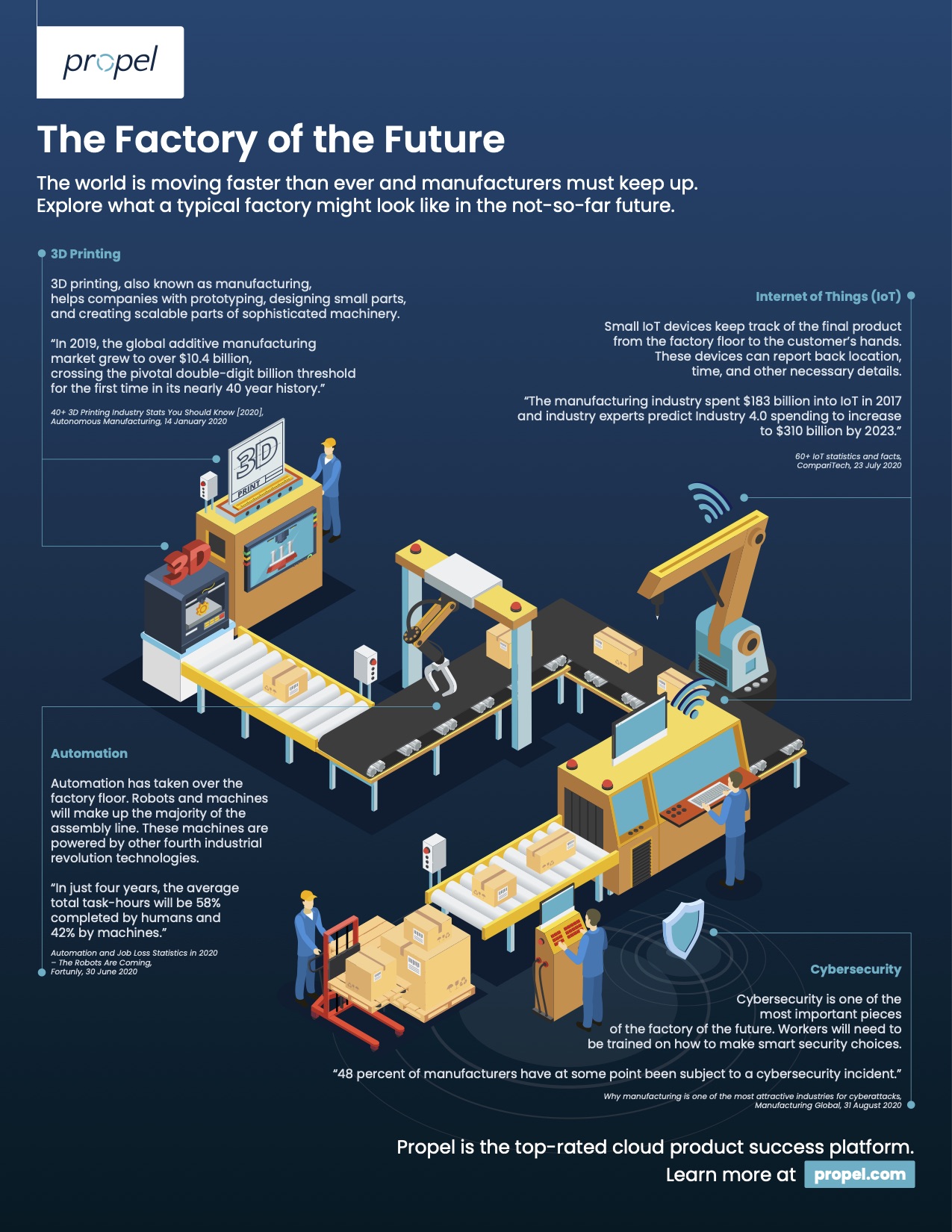 propel

The Factory of the Future

The world is moving faster than ever and manufacturers must keep up. Explore what a typical factory might look like in the not-so-far future.

3D Printing

3D printing, also known as manufacturing, helps companies with prototyping, designing small parts, and creating scalable parts of sophisticated machinery.

"In 2019, the global additive manufacturing market grew to over $10.4 billion, crossing the pivotal double-digit billion threshold for the first time in its nearly 40 year history."

40+ 3D Printing Industry Stats You Should Know [2020], Autonomous Manufacturing, 14 January 2020

Internet of Things (IoT)

Small IoT devices keep track of the final product from the factory floor to the customer's hands. These devices can report back location, time, and other necessary details.

"The manufacturing industry spent $183 billion into IoT in 2017 and industry experts predict Industry 4.0 spending to increase to $310 billion by 2023."

60+ IoT statistics and facts, CompariTech, 23 July 2020

3D PRINT

3D

Automation

Automation has taken over the factory floor. Robots and machines will make up the majority of the assembly line. These machines are powered by other fourth industrial revolution technologies.

"In just four years, the average total task-hours will be 58% completed by humans and 42% by machines."

Automation and Job Loss Statistics in 2020 – The Robots Are Coming, Fortunly, 30 June 2020

Cybersecurity

Cybersecurity is one of the most important pieces of the factory of the future. Workers will need to be trained on how to make smart security choices.

"48 percent of manufacturers have at some point been subject to a cybersecurity incident."

Why manufacturing is one of the most attractive industries for cyberattacks, Manufacturing Global, 31 August 2020

Propel is the top-rated cloud product success platform.
Learn more at propel.com