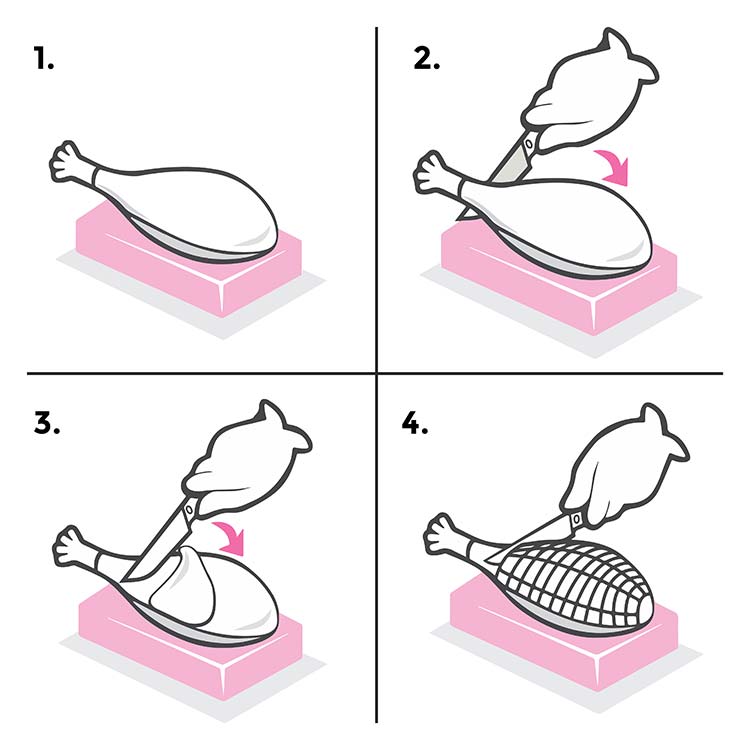 1.

2.

3.

4.