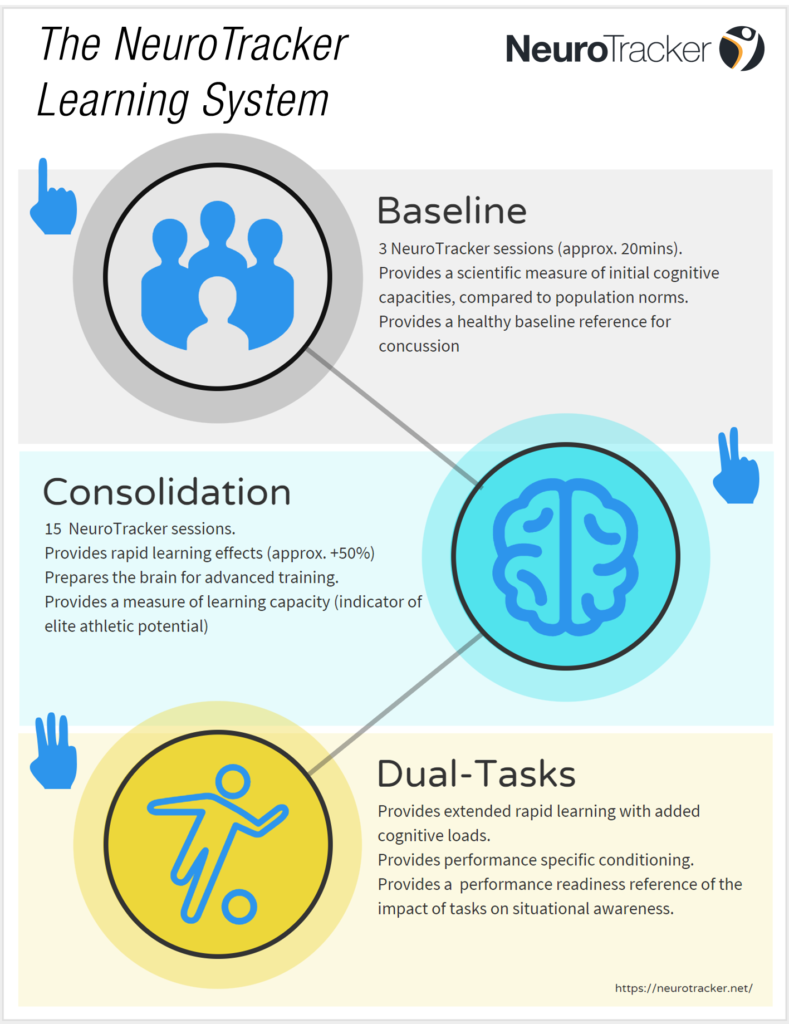 The NeuroTracker Learning System

NeuroTracker

Baseline

3 NeuroTracker sessions (approx. 20mins).
Provides a scientific measure of initial cognitive capacities, compared to population norms.
Provides a healthy baseline reference for concussion

Consolidation

15 NeuroTracker sessions.
Provides rapid learning effects (approx. +50%)
Prepares the brain for advanced training.
Provides a measure of learning capacity (indicator of elite athletic potential)

Dual-Tasks

Provides extended rapid learning with added cognitive loads.
Provides performance specific conditioning.
Provides a performance readiness reference of the impact of tasks on situational awareness.

https://neurotracker.net/