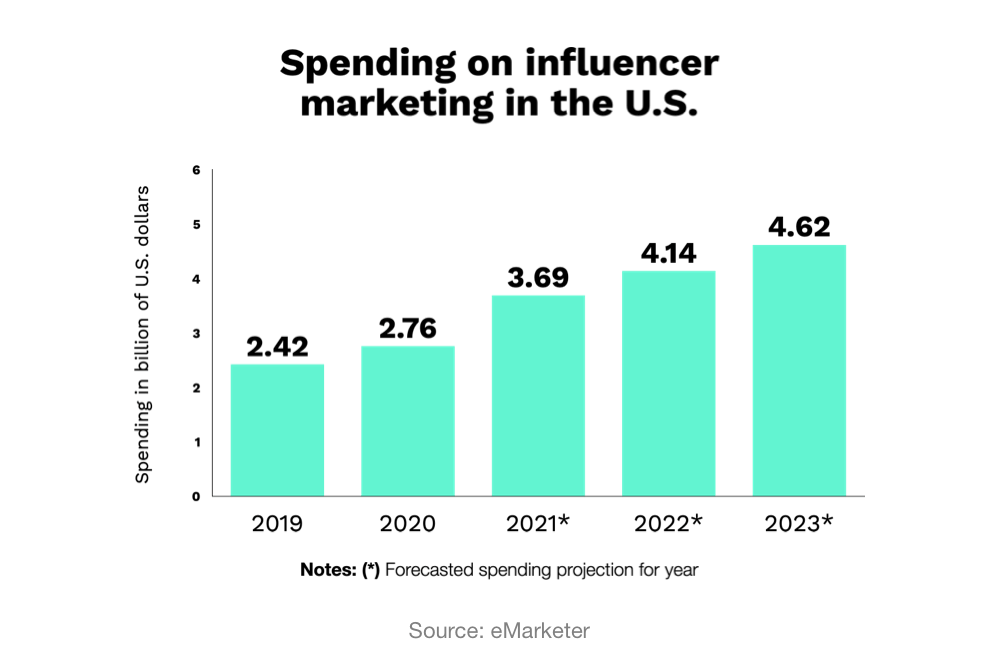 Spending on influencer marketing in the U.S.

Spending in billion of U.S. dollars

6
5
4
3
2
1
0

2.42
2.76
3.69
4.14
4.62

2019
2020
2021*
2022*
2023*

Notes: (*) Forecasted spending projection for year

Source: eMarketer