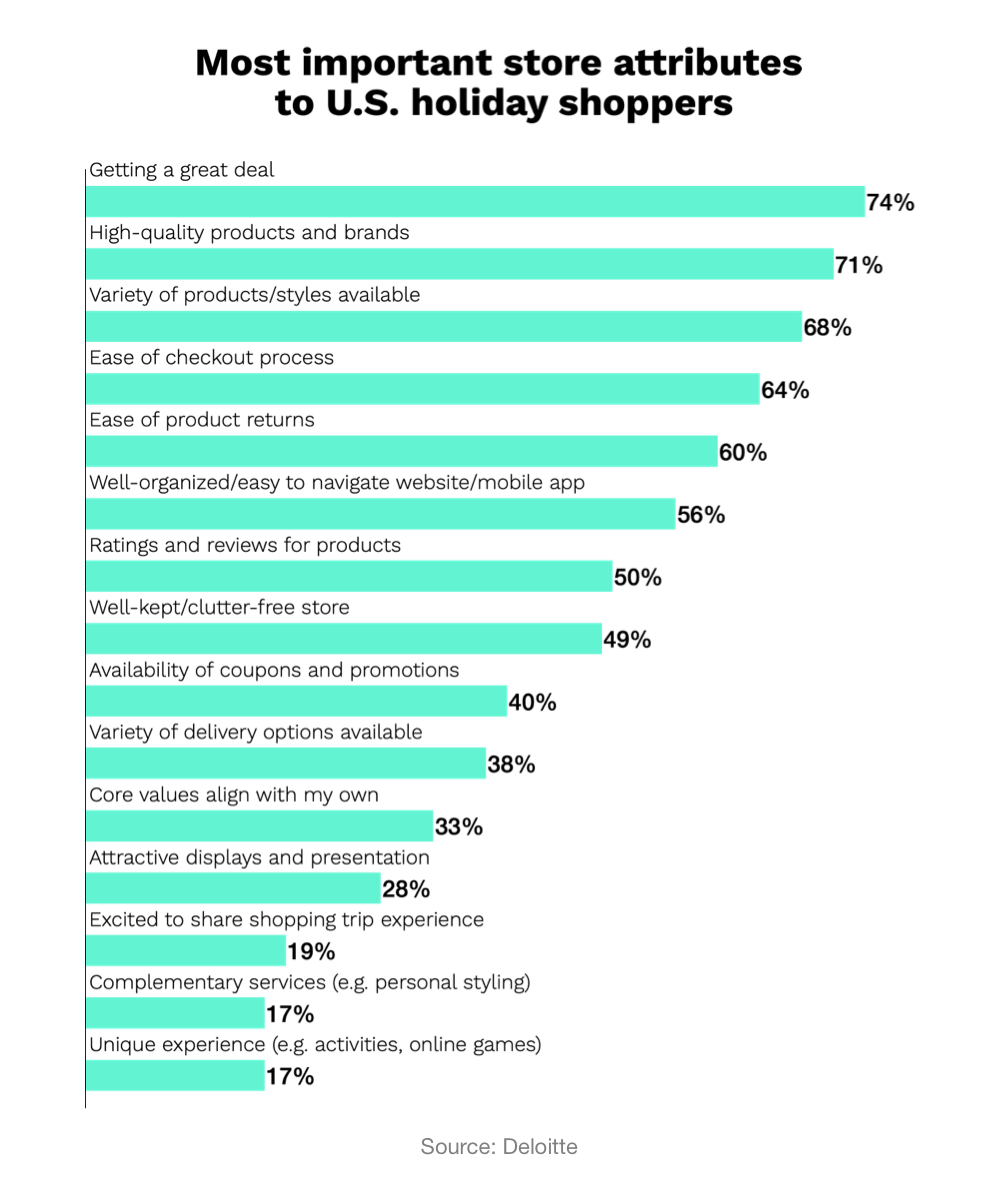 Most important store attributes to U.S. holiday shoppers

Getting a great deal
74%
High-quality products and brands
71%
Variety of products/styles available
68%
Ease of checkout process
64%
Ease of product returns
60%
Well-organized/easy to navigate website/mobile app
56%
Ratings and reviews for products
50%
Well-kept/clutter-free store
49%
Availability of coupons and promotions
40%
Variety of delivery options available
38%
Core values align with my own
33%
Attractive displays and presentation
28%
Excited to share shopping trip experience
19%
Complementary services (e.g. personal styling)
17%
Unique experience (e.g. activities, online games)
17%

Source: Deloitte