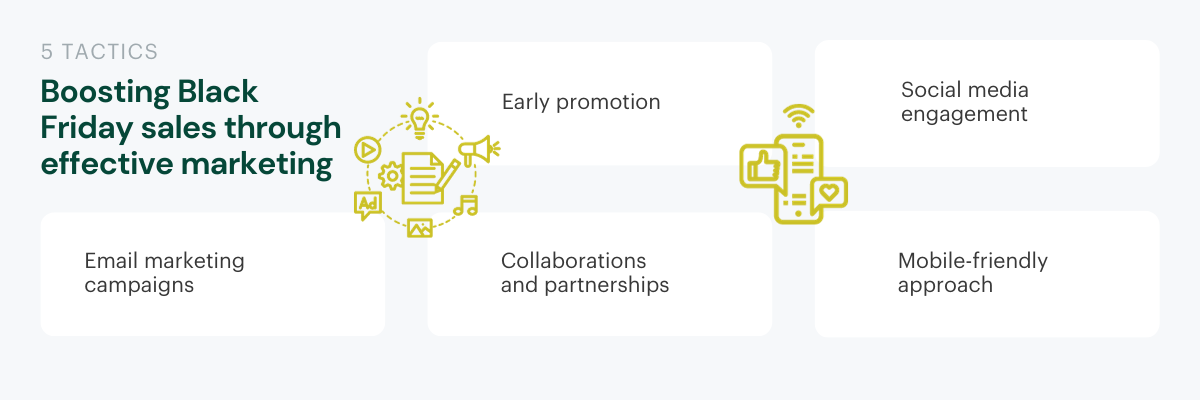 5 TACTICS

Boosting Black Friday sales through effective marketing

Early promotion

Social media engagement

Ad

Email marketing campaigns

Collaborations and partnerships

Mobile-friendly approach