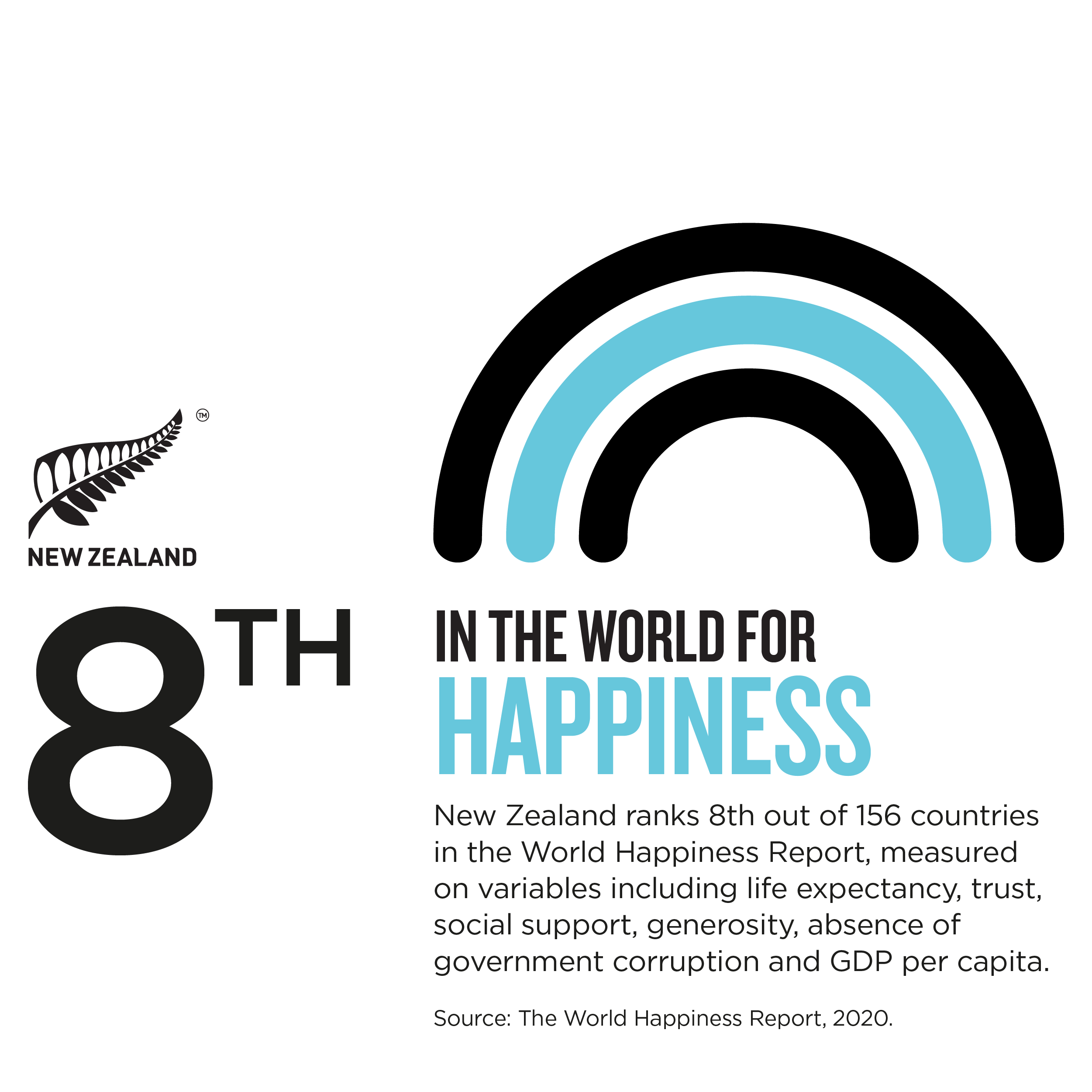 TM
NEW ZEALAND

8TH

IN THE WORLD FOR
HAPPINESS

New Zealand ranks 8th out of 156 countries in the World Happiness Report, measured on variables including life expectancy, trust, social support, generosity, absence of government corruption and GDP per capita.

Source: The World Happiness Report, 2020.