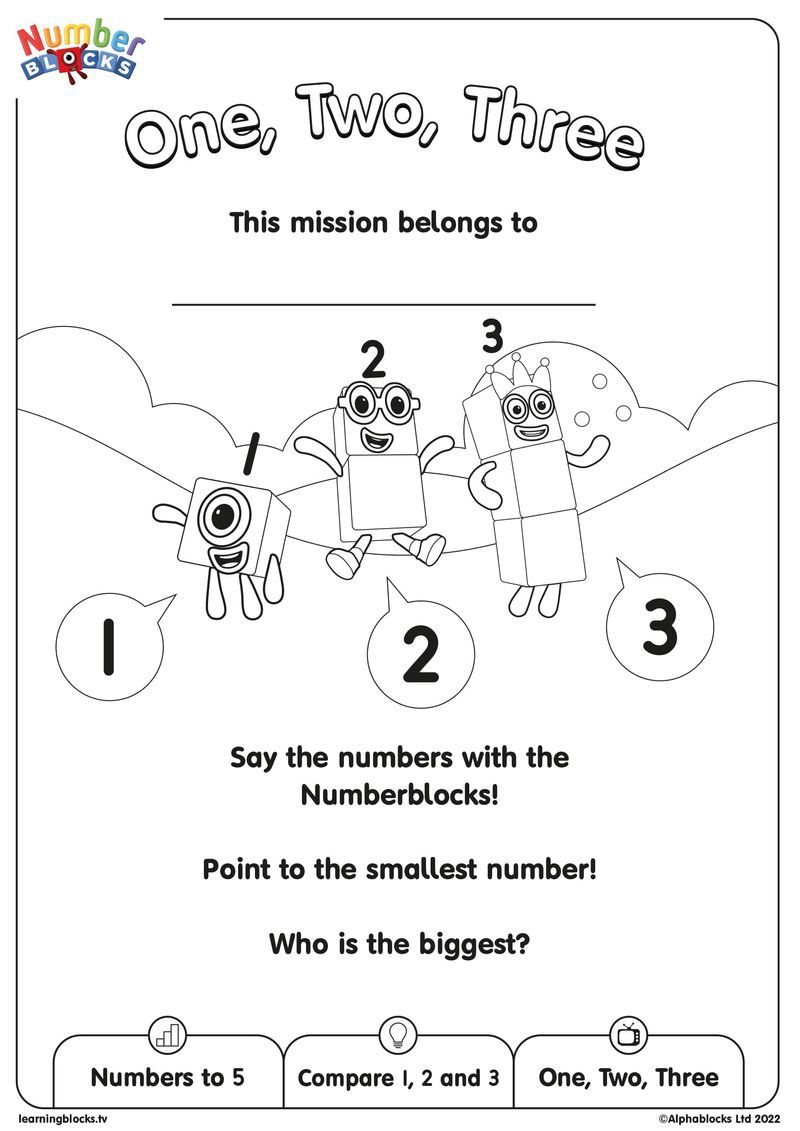 Number BLOCKS

One, Two, Three

This mission belongs to

1 2 3

1 2 3

Say the numbers with the Numberblocks!

Point to the smallest number!

Who is the biggest?

Numbers to 5

Compare 1, 2 and 3

One, Two, Three

learningblocks.tv

©Alphablocks Ltd 2022