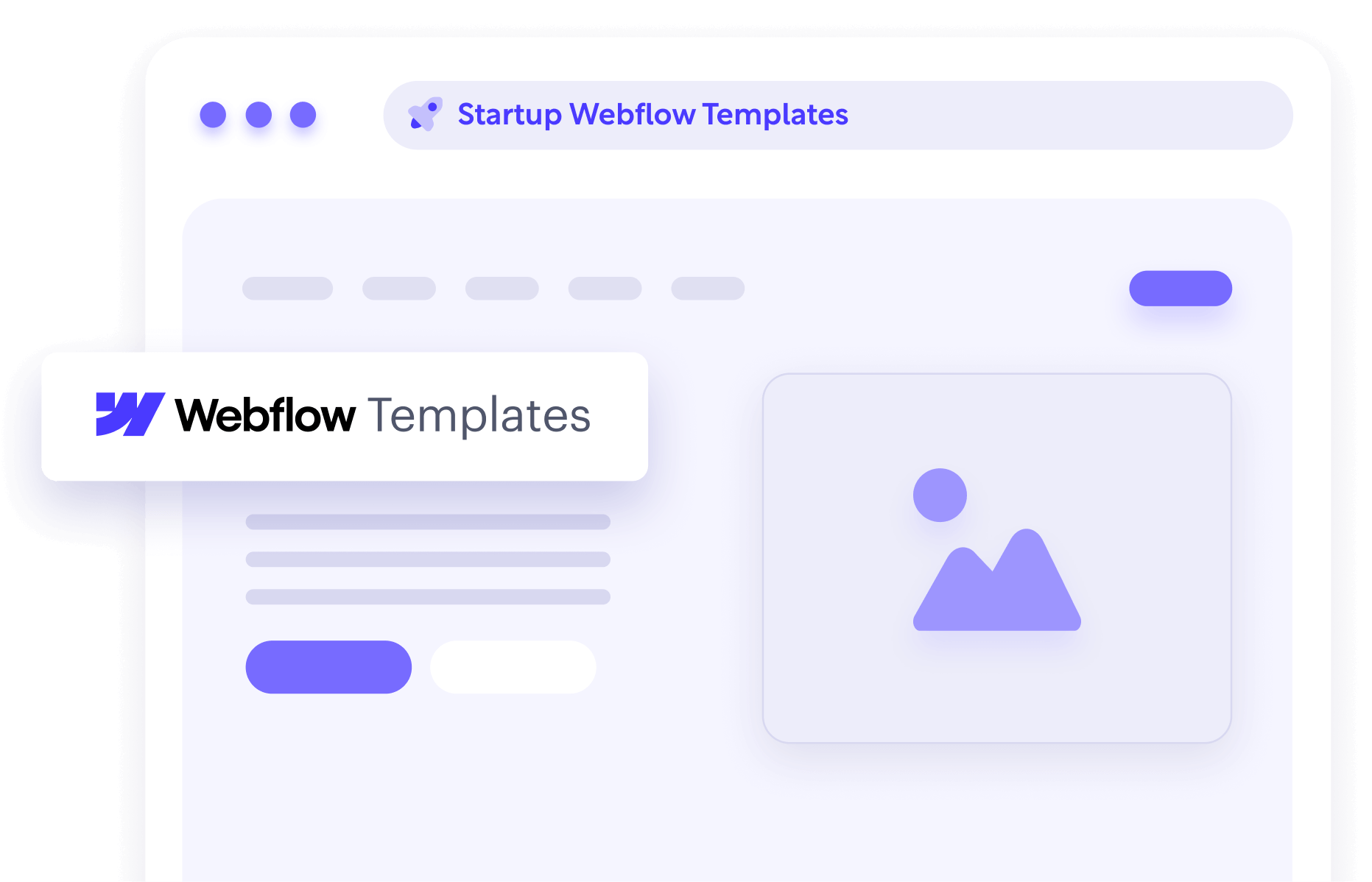 Startup Webflow Templates

Webflow Templates