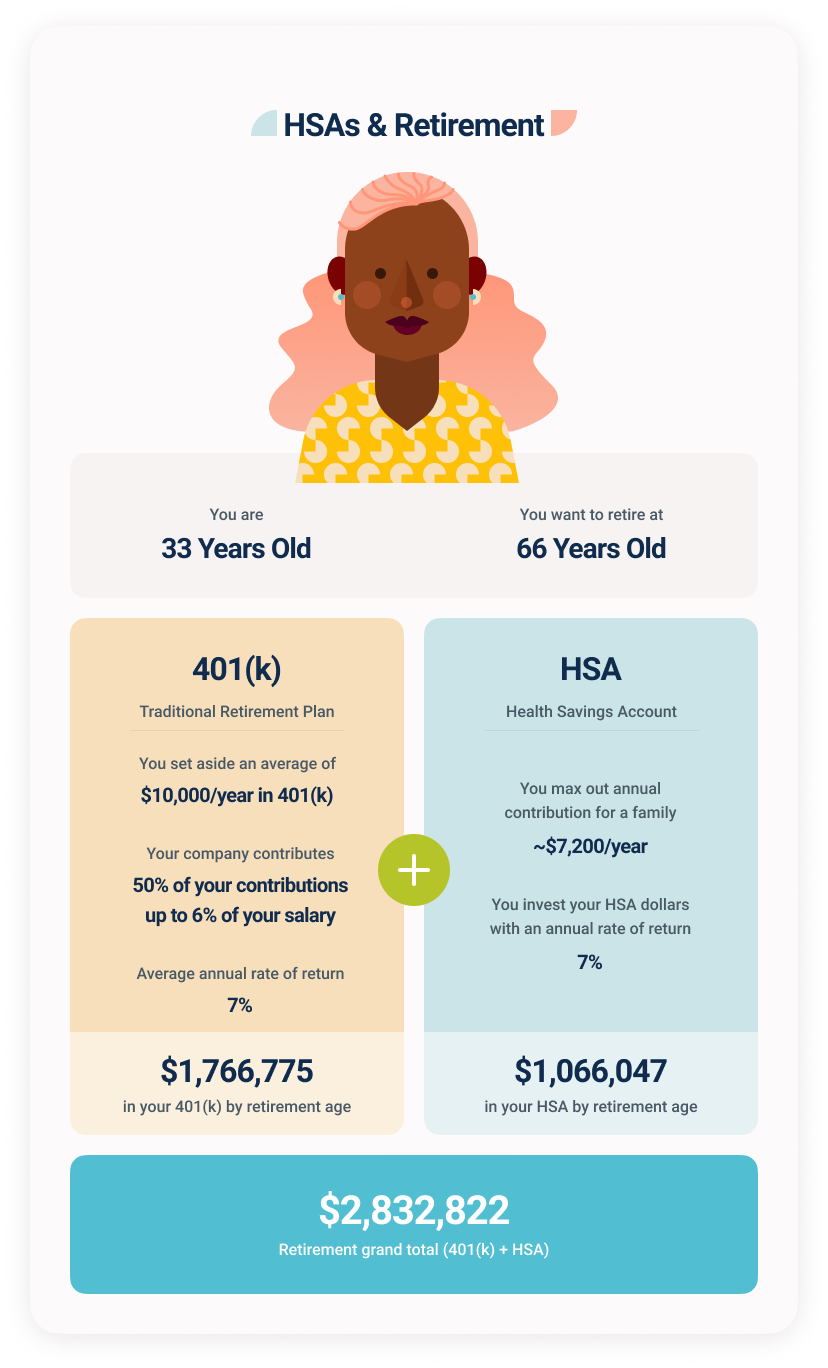 HSAs & Retirement

You are
33 Years Old

You want to retire at
66 Years Old

401(k)
Traditional Retirement Plan

You set aside an average of
$10,000/year in 401(k)

Your company contributes
50% of your contributions up to 6% of your salary

Average annual rate of return
7%

$1,766,775
in your 401(k) by retirement age

+

HSA
Health Savings Account

You max out annual contribution for a family
~$7,200/year

You invest your HSA dollars with an annual rate of return
7%

$1,066,047
in your HSA by retirement age

$2,832,822
Retirement grand total (401(k) + HSA)