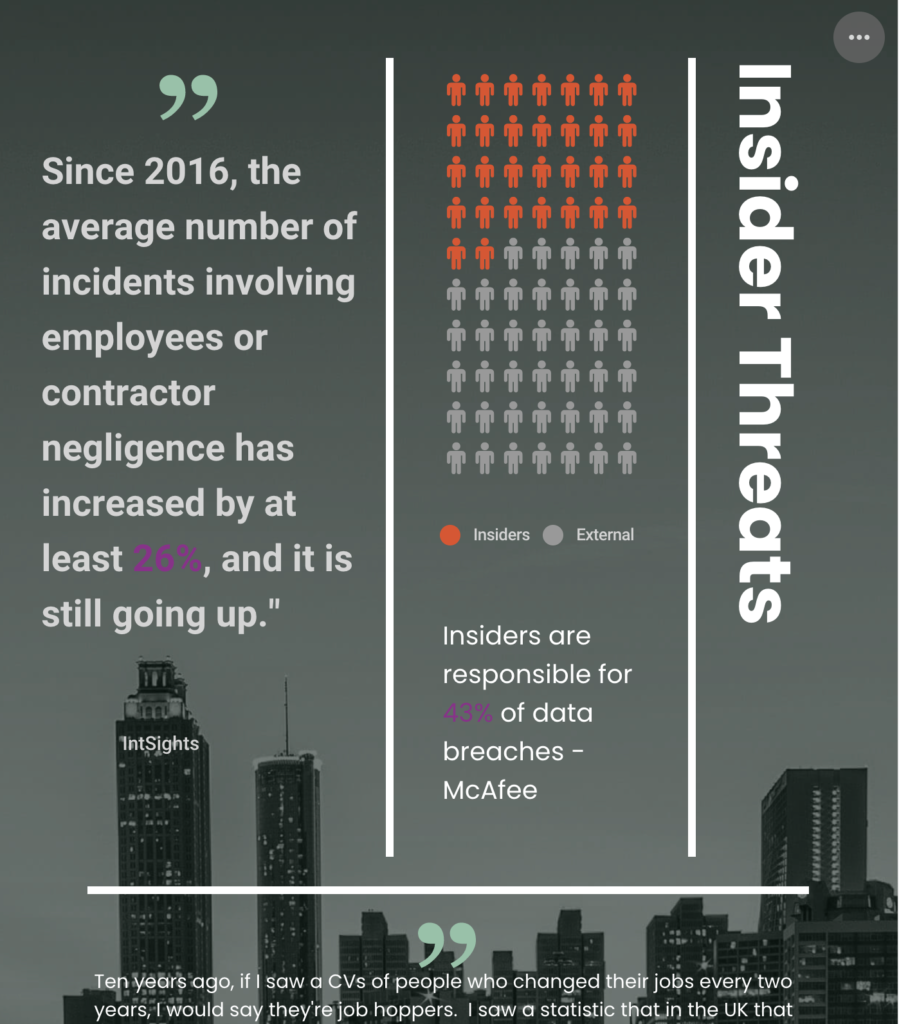 Since 2016, the average number of incidents involving employees or contractor negligence has increased by at least 26%, and it is still going up."

IntSights

Insiders External

Insiders are responsible for 43% of data breaches - McAfee

Insider Threats

Ten years ago, if I saw a CVs of people who changed their jobs every two years, I would say they're job hoppers. I saw a statistic that in the UK that