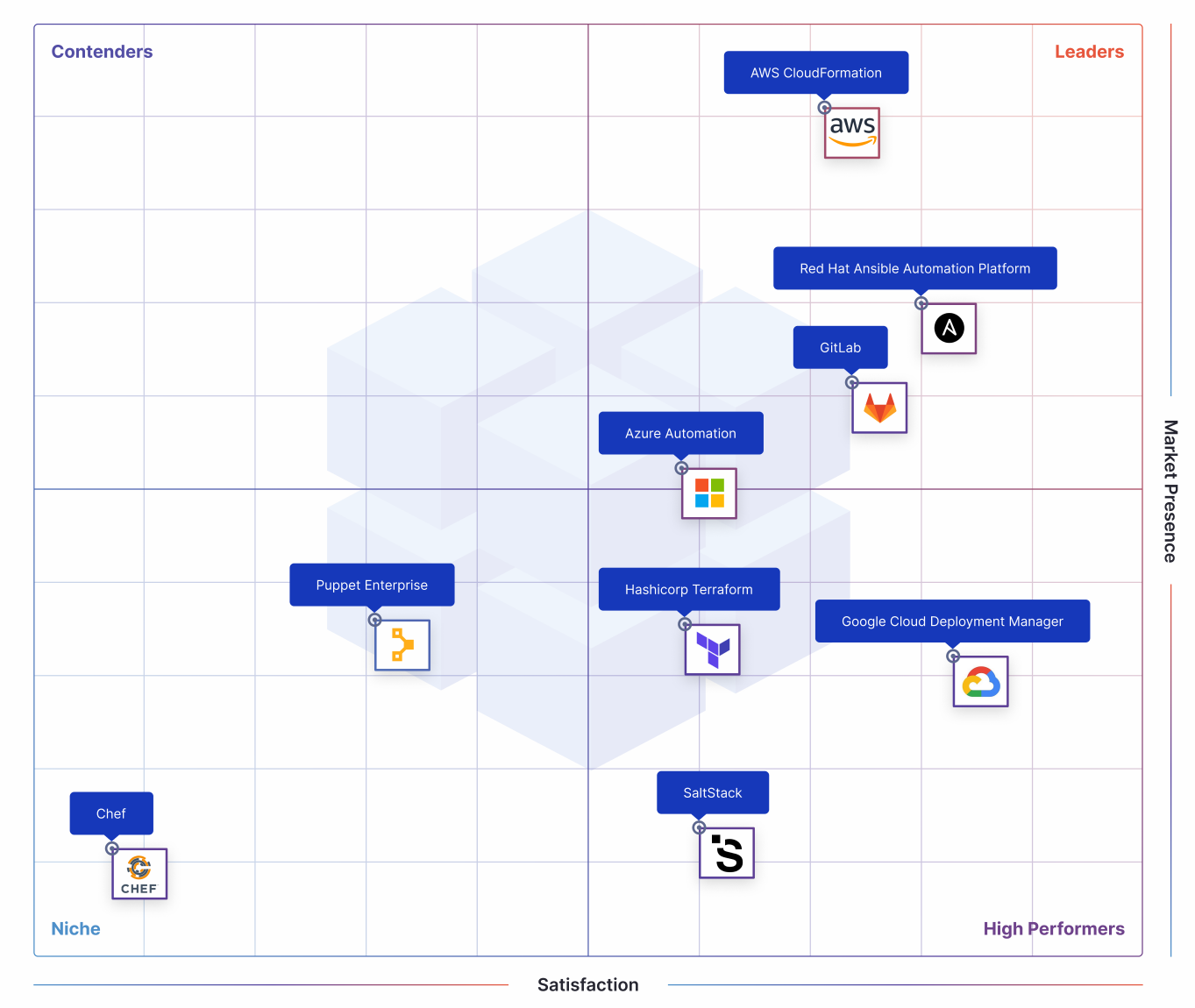 Contenders

Leaders

AWS CloudFormation

aws

Red Hat Ansible Automation Platform

GitLab

Azure Automation

Puppet Enterprise

Hashicorp Terraform

Google Cloud Deployment Manager

Chef

CHEF

SaltStack

Niche

High Performers

Market Presence

Satisfaction