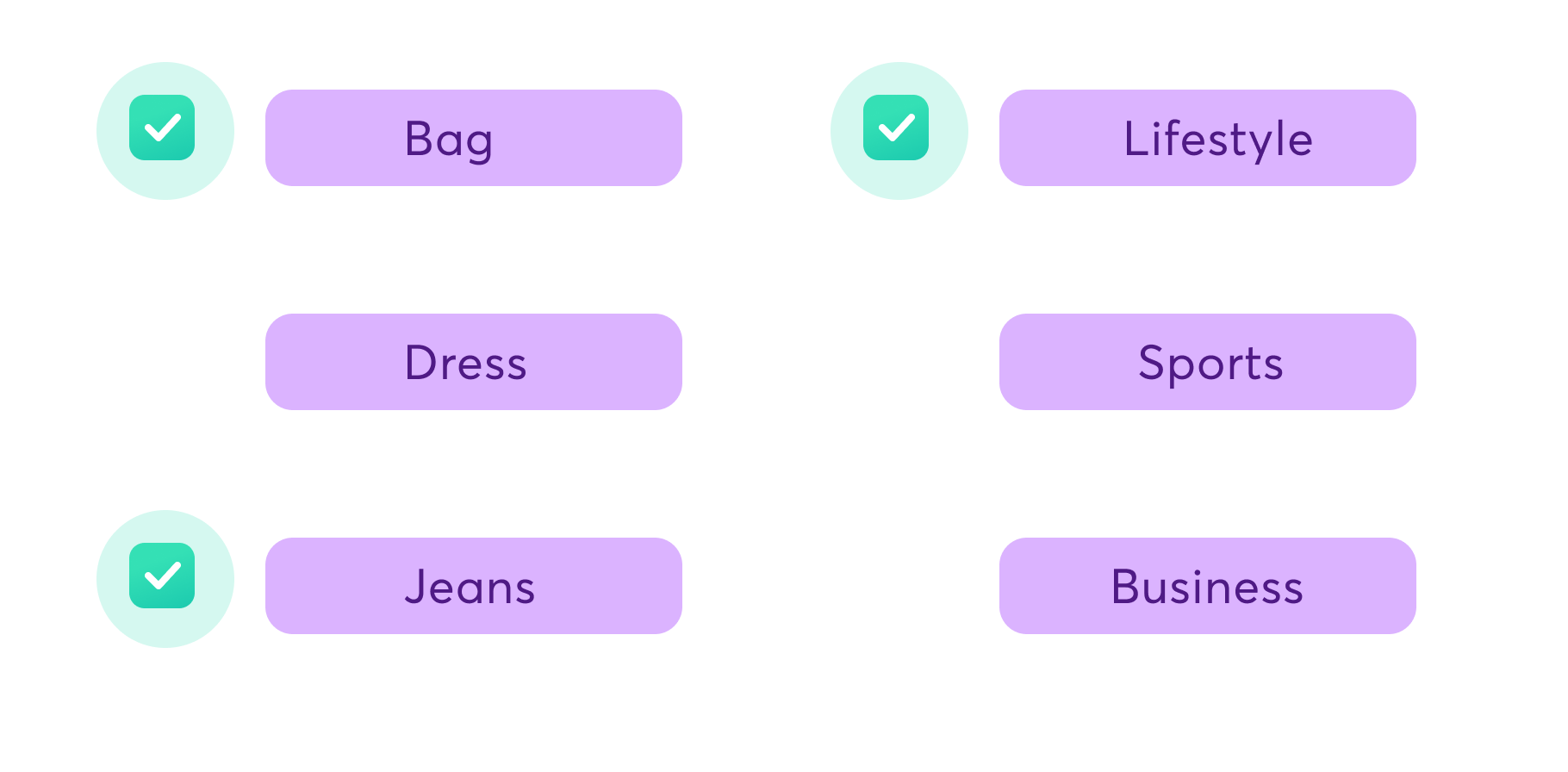 ☑ Bag

Dress

☑ Jeans

☑ Lifestyle

Sports

Business