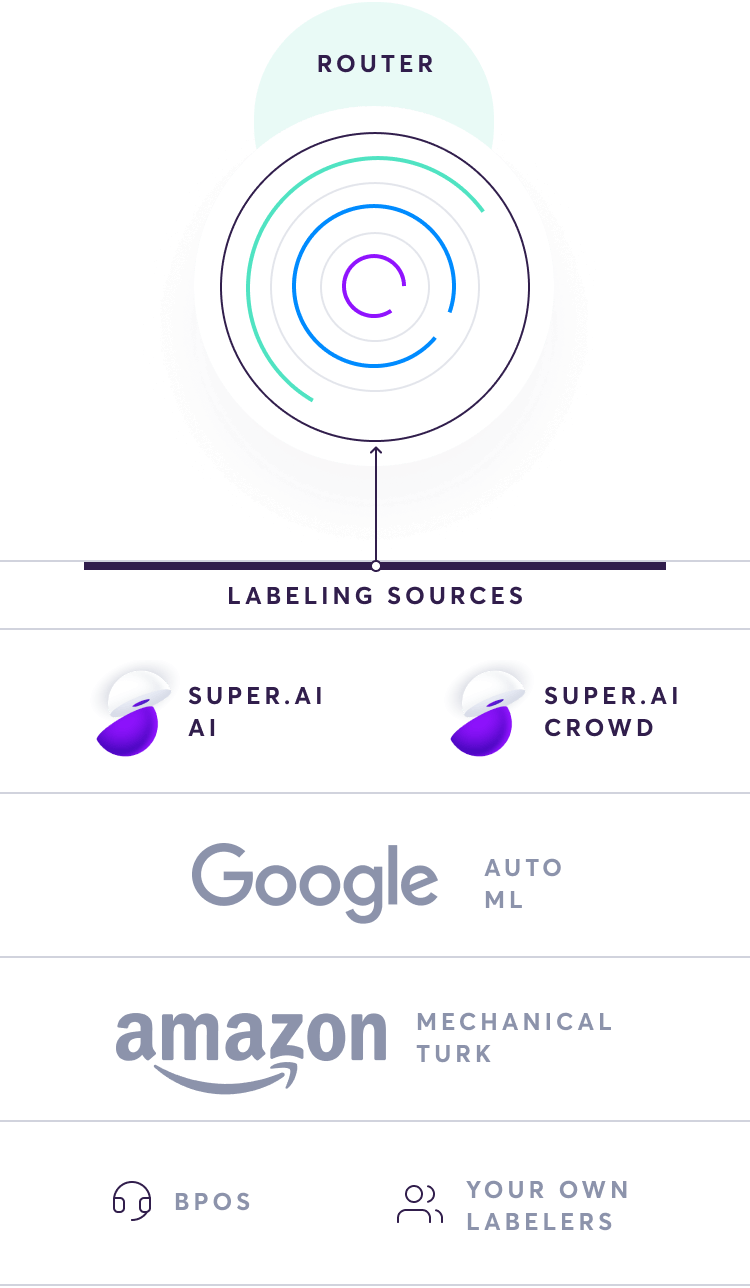 ROUTER

LABELING SOURCES

SUPER.AI
AI

SUPER.AI
CROWD

Google

AUTO
ML

amazon

MECHANICAL
TURK

BPOS

YOUR OWN
LABELERS