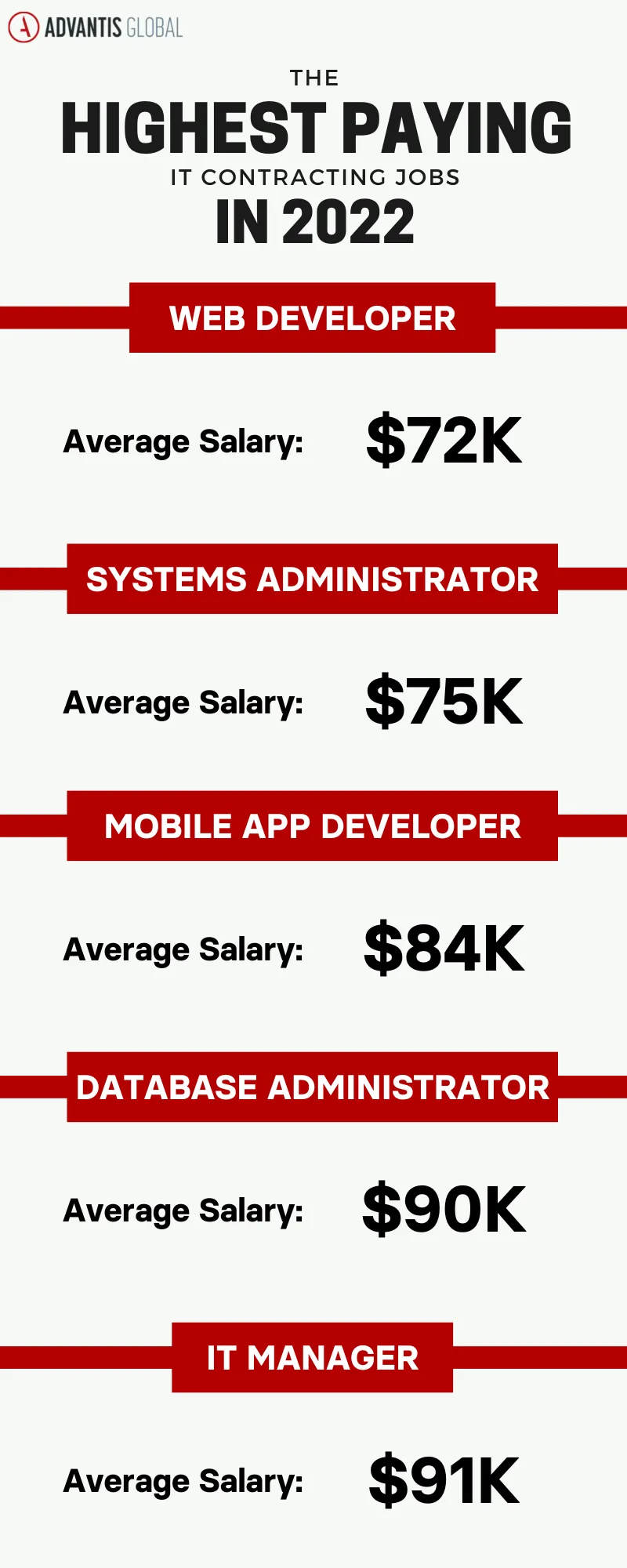 ADVANTIS GLOBAL

THE
HIGHEST PAYING
IT CONTRACTING JOBS
IN 2022

WEB DEVELOPER

Average Salary: \$72K

SYSTEMS ADMINISTRATOR

Average Salary: \$75K

MOBILE APP DEVELOPER

Average Salary: \$84K

DATABASE ADMINISTRATOR

Average Salary: \$90K

IT MANAGER

Average Salary: \$91K