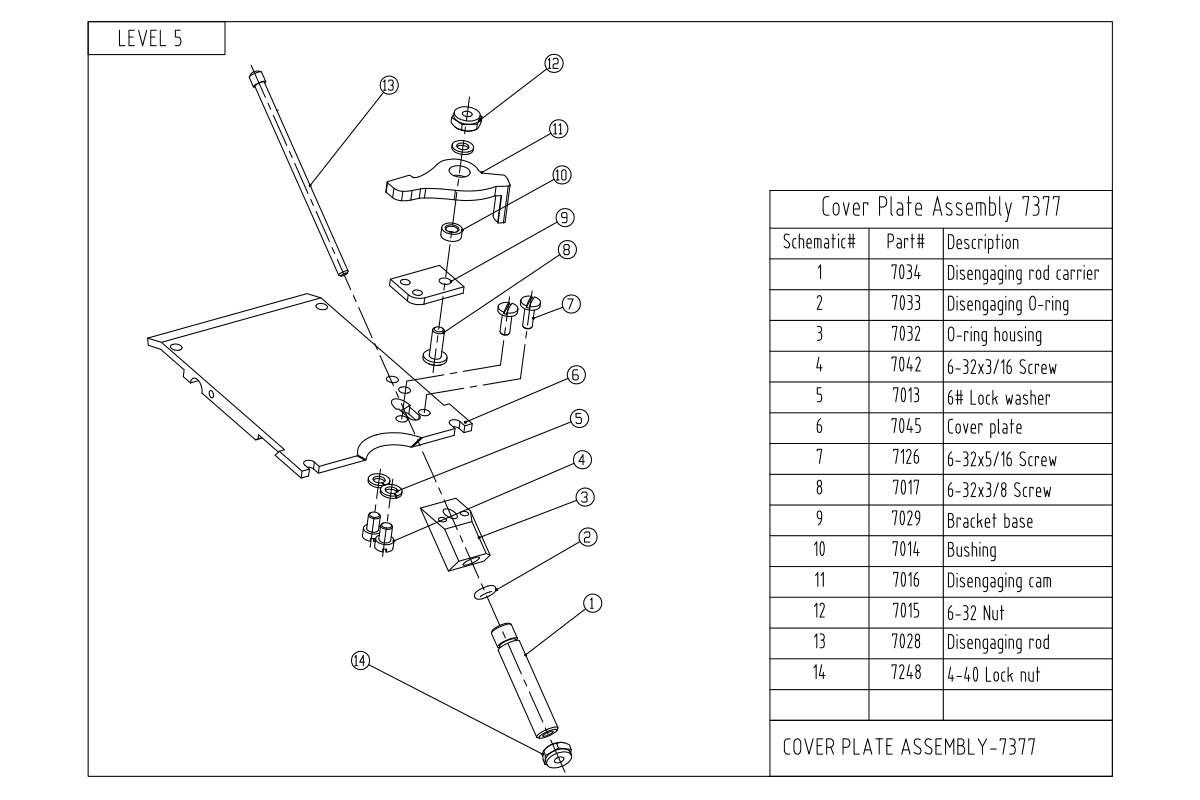 LEVEL 5

13
12
11
10
9
8
7
6
5
4
3
2
1
14

Cover Plate Assembly 7377

| Schematic# | Part# | Description |
|---|---|---|
| 1 | 7034 | Disengaging rod carrier |
| 2 | 7033 | Disengaging O-ring |
| 3 | 7032 | O-ring housing |
| 4 | 7042 | 6-32x3/16 Screw |
| 5 | 7013 | 6# Lock washer |
| 6 | 7045 | Cover plate |
| 7 | 7126 | 6-32x5/16 Screw |
| 8 | 7017 | 6-32x3/8 Screw |
| 9 | 7029 | Bracket base |
| 10 | 7014 | Bushing |
| 11 | 7016 | Disengaging cam |
| 12 | 7015 | 6-32 Nut |
| 13 | 7028 | Disengaging rod |
| 14 | 7248 | 4-40 Lock nut |
| | | |

COVER PLATE ASSEMBLY-7377