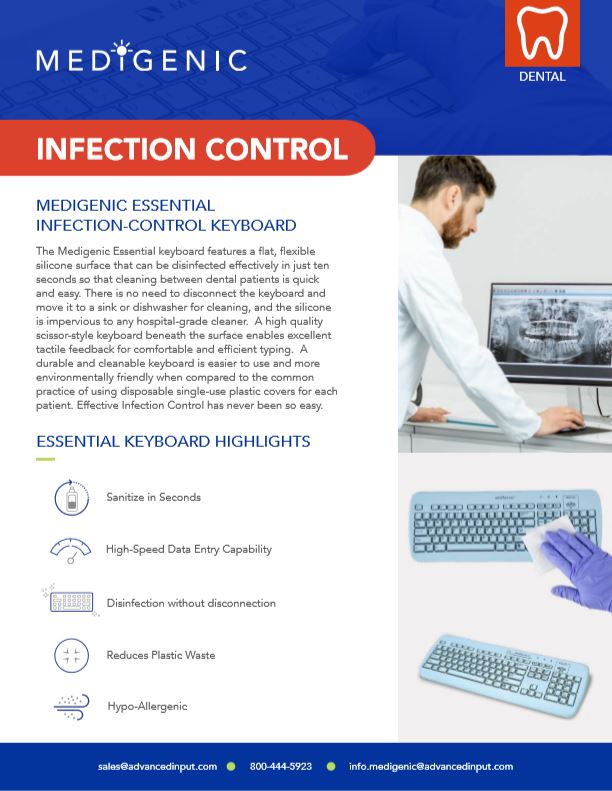 MEDIGENIC

DENTAL

INFECTION CONTROL

MEDIGENIC ESSENTIAL INFECTION-CONTROL KEYBOARD

The Medigenic Essential keyboard features a flat, flexible silicone surface that can be disinfected effectively in just ten seconds so that cleaning between dental patients is quick and easy. There is no need to disconnect the keyboard and move it to a sink or dishwasher for cleaning, and the silicone is impervious to any hospital-grade cleaner. A high quality scissor-style keyboard beneath the surface enables excellent tactile feedback for comfortable and efficient typing. A durable and cleanable keyboard is easier to use and more environmentally friendly when compared to the common practice of using disposable single-use plastic covers for each patient. Effective Infection Control has never been so easy.

ESSENTIAL KEYBOARD HIGHLIGHTS

Sanitize in Seconds

High-Speed Data Entry Capability

Disinfection without disconnection

Reduces Plastic Waste

Hypo-Allergenic

sales@advancedinput.com 800-444-5923 info.medigenic@advancedinput.com