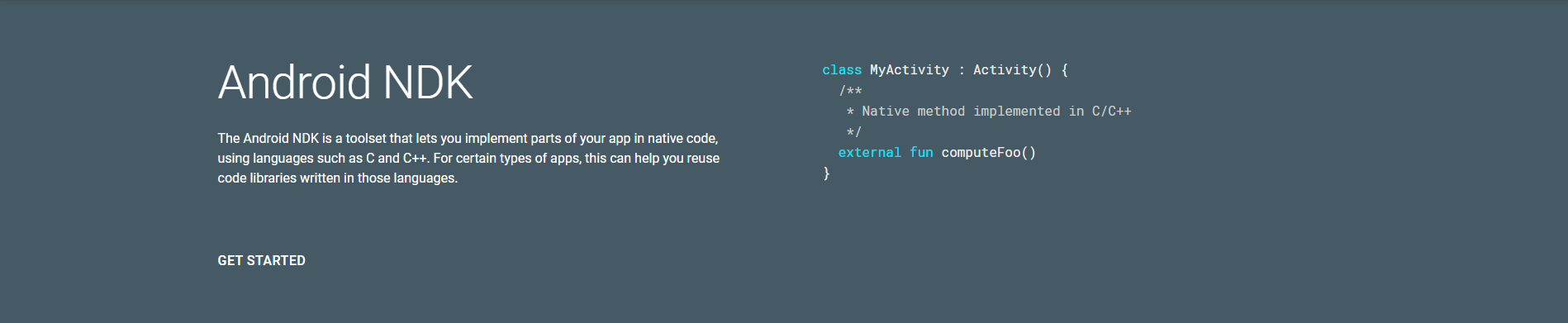 Android NDK

The Android NDK is a toolset that lets you implement parts of your app in native code, using languages such as C and C++. For certain types of apps, this can help you reuse code libraries written in those languages.

GET STARTED

class MyActivity : Activity() {
  /**
   * Native method implemented in C/C++
   */
  external fun computeFoo()
}