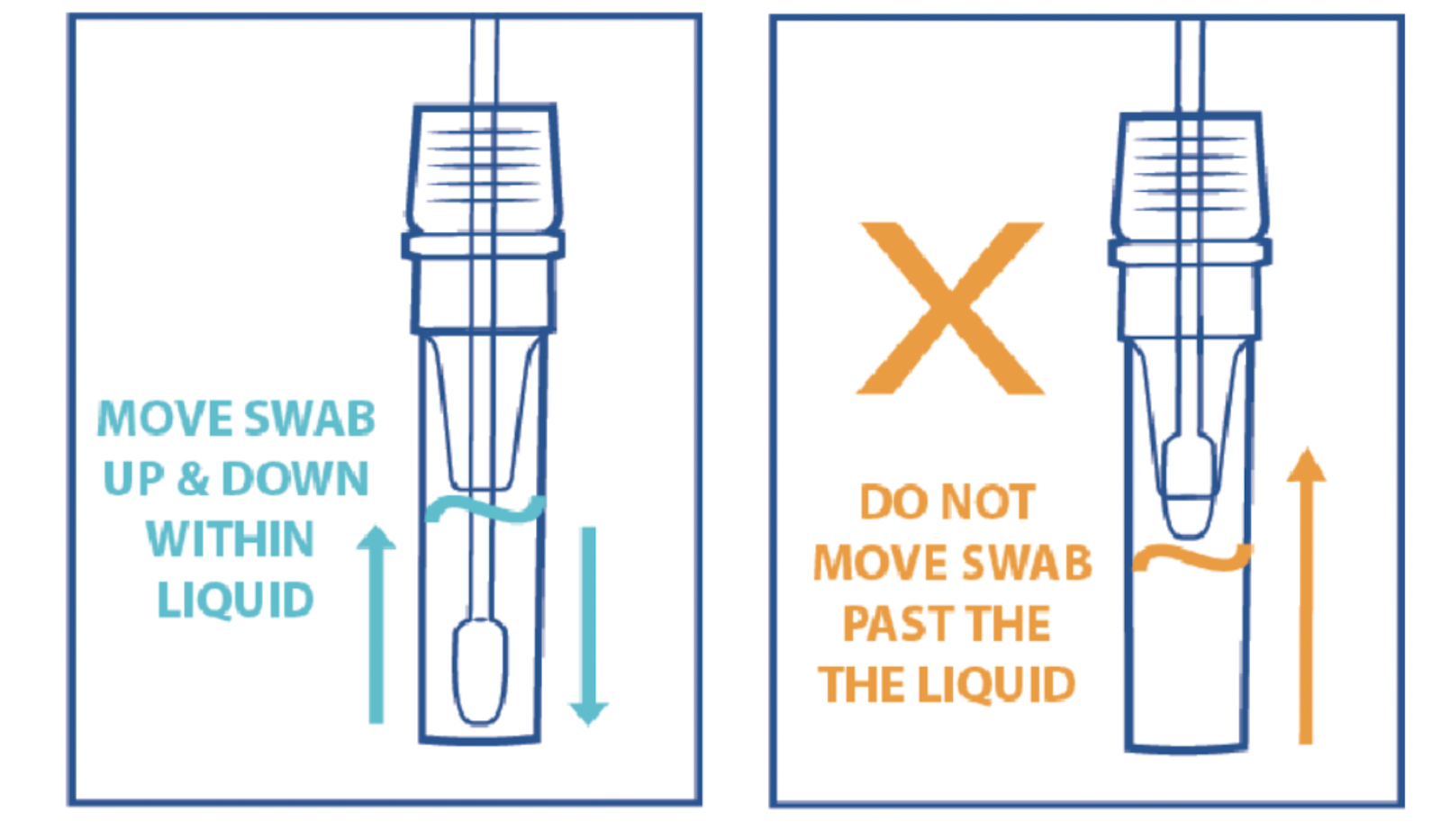 MOVE SWAB UP & DOWN WITHIN LIQUID

X

DO NOT MOVE SWAB PAST THE THE LIQUID