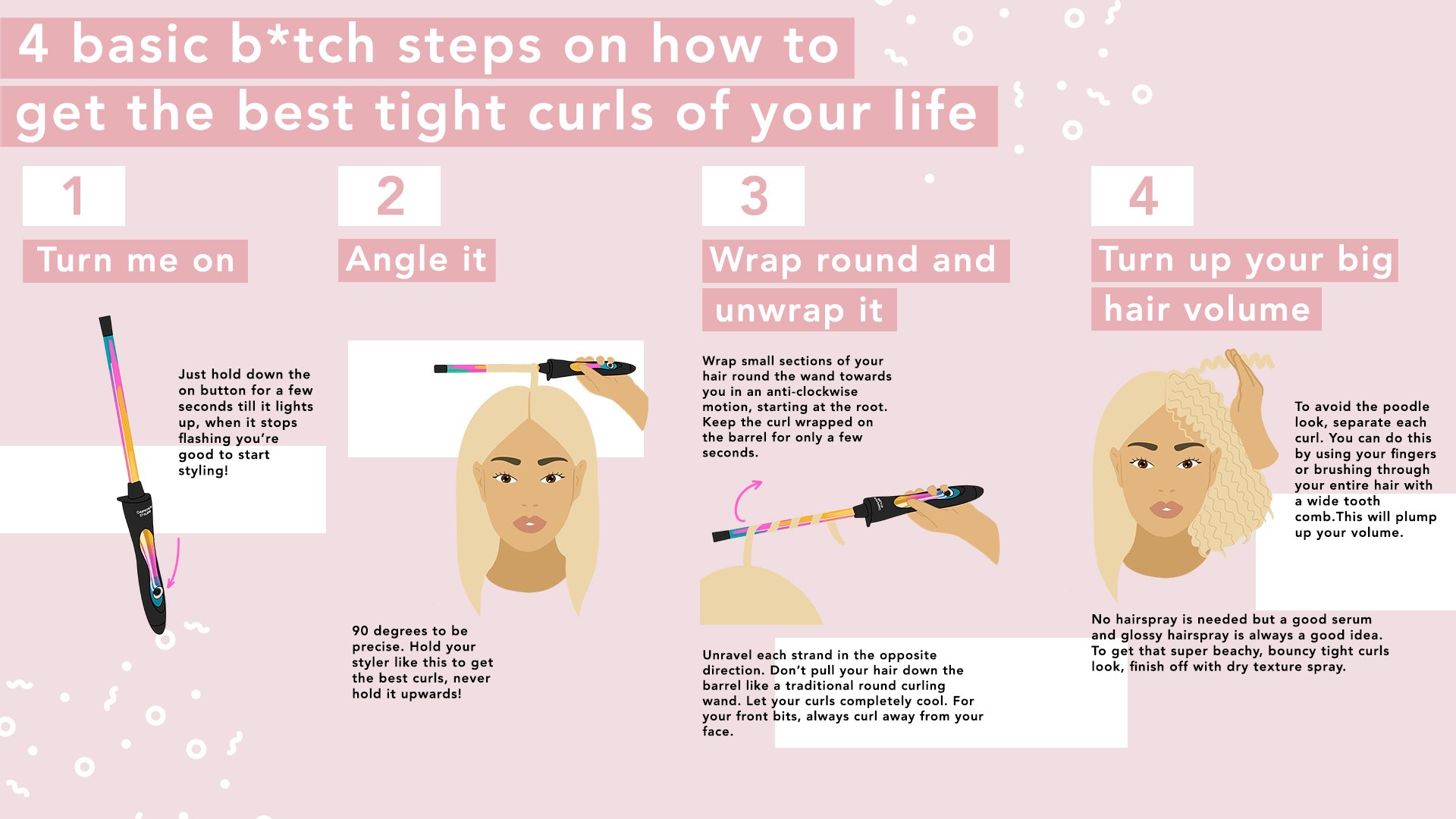 4 basic b*tch steps on how to get the best tight curls of your life

1

Turn me on

Just hold down the on button for a few seconds till it lights up, when it stops flashing you're good to start styling!

2

Angle it

90 degrees to be precise. Hold your styler like this to get the best curls, never hold it upwards!

3

Wrap round and unwrap it

Wrap small sections of your hair round the wand towards you in an anti-clockwise motion, starting at the root. Keep the curl wrapped on the barrel for only a few seconds.

Unravel each strand in the opposite direction. Don't pull your hair down the barrel like a traditional round curling wand. Let your curls completely cool. For your front bits, always curl away from your face.

4

Turn up your big hair volume

To avoid the poodle look, separate each curl. You can do this by using your fingers or brushing through your entire hair with a wide tooth comb.This will plump up your volume.

No hairspray is needed but a good serum and glossy hairspray is always a good idea. To get that super beachy, bouncy tight curls look, finish off with dry texture spray.