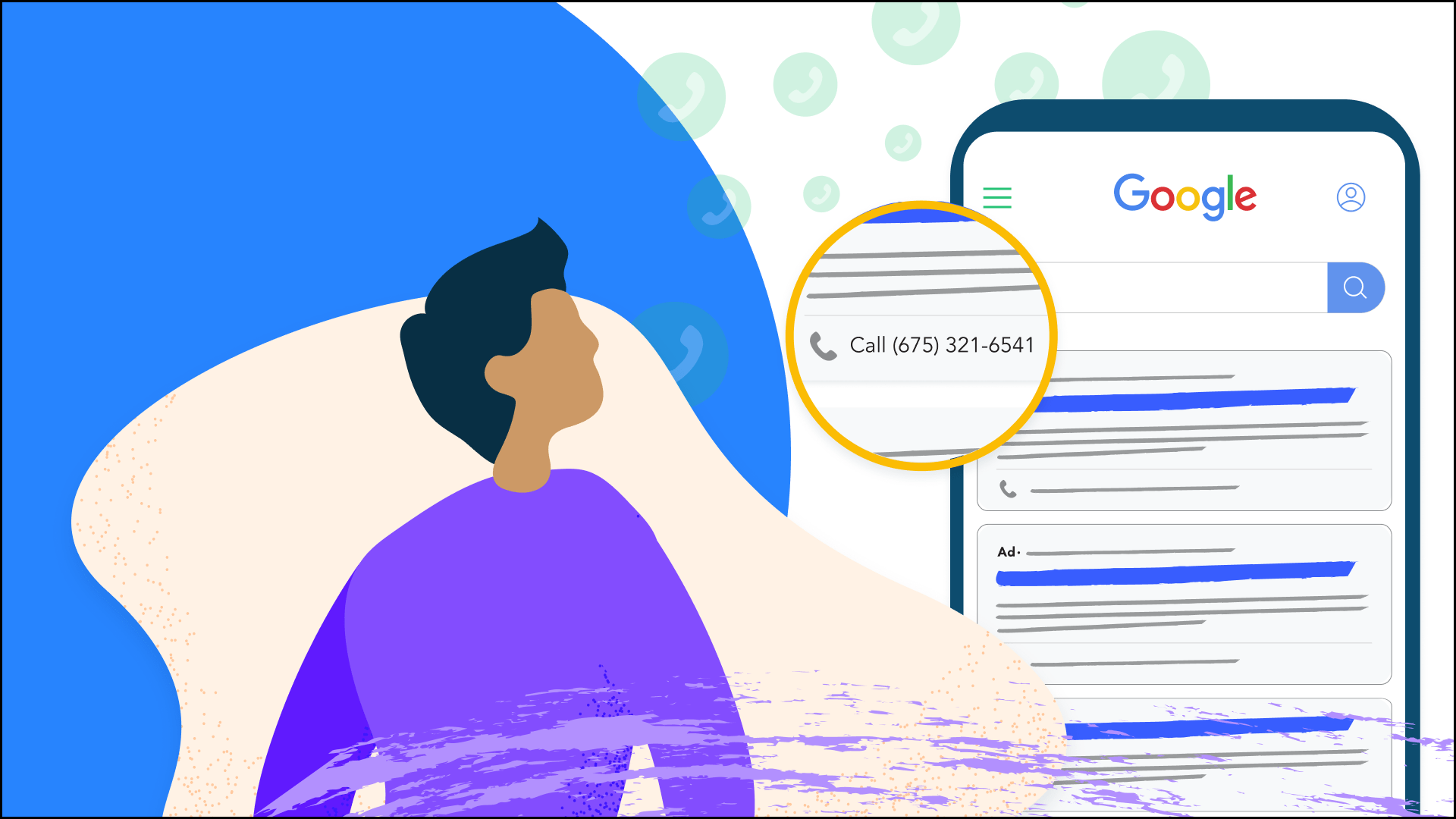 Google

Call (675) 321-6541

Ad·