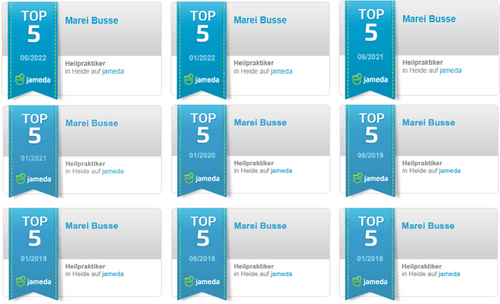 TOP
5
06/2022
jameda
Marei Busse
Heilpraktiker
in Heide auf jameda

TOP
5
01/2022
jameda
Marei Busse
Heilpraktiker
in Heide auf jameda

TOP
5
06/2021
jameda
Marei Busse
Heilpraktiker
in Heide auf jameda

TOP
5
01/2021
jameda
Marei Busse
Heilpraktiker
in Heide auf jameda

TOP
5
01/2020
jameda
Marei Busse
Heilpraktiker
in Heide auf jameda

TOP
5
06/2019
jameda
Marei Busse
Heilpraktiker
in Heide auf jameda

TOP
5
01/2019
jameda
Marei Busse
Heilpraktiker
in Heide auf jameda

TOP
5
06/2018
jameda
Marei Busse
Heilpraktiker
in Heide auf jameda

TOP
5
01/2018
jameda
Marei Busse
Heilpraktiker
in Heide auf jameda