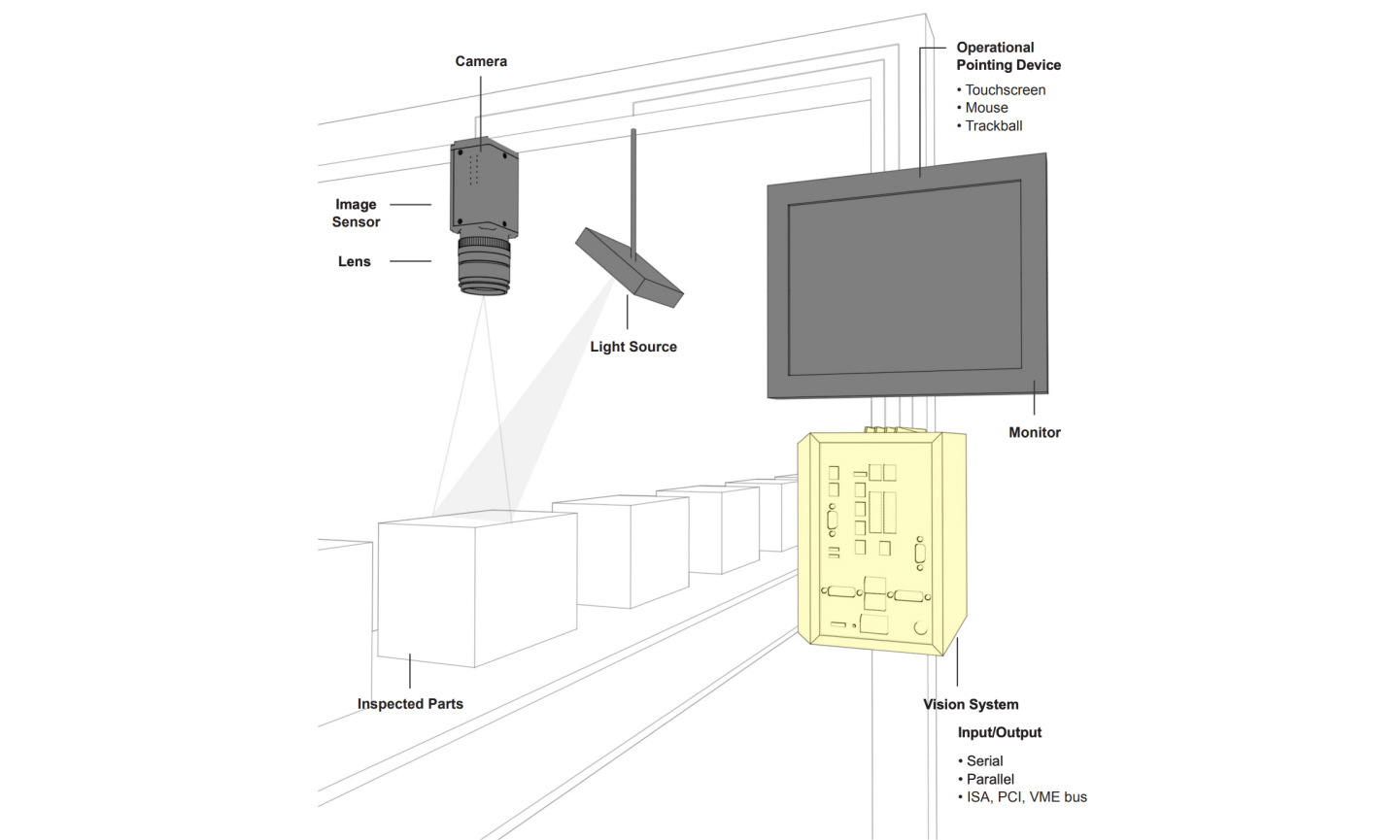 Camera

Operational Pointing Device
• Touchscreen
• Mouse
• Trackball

Image Sensor

Lens

Light Source

Monitor

Inspected Parts

Vision System

Input/Output
• Serial
• Parallel
• ISA, PCI, VME bus