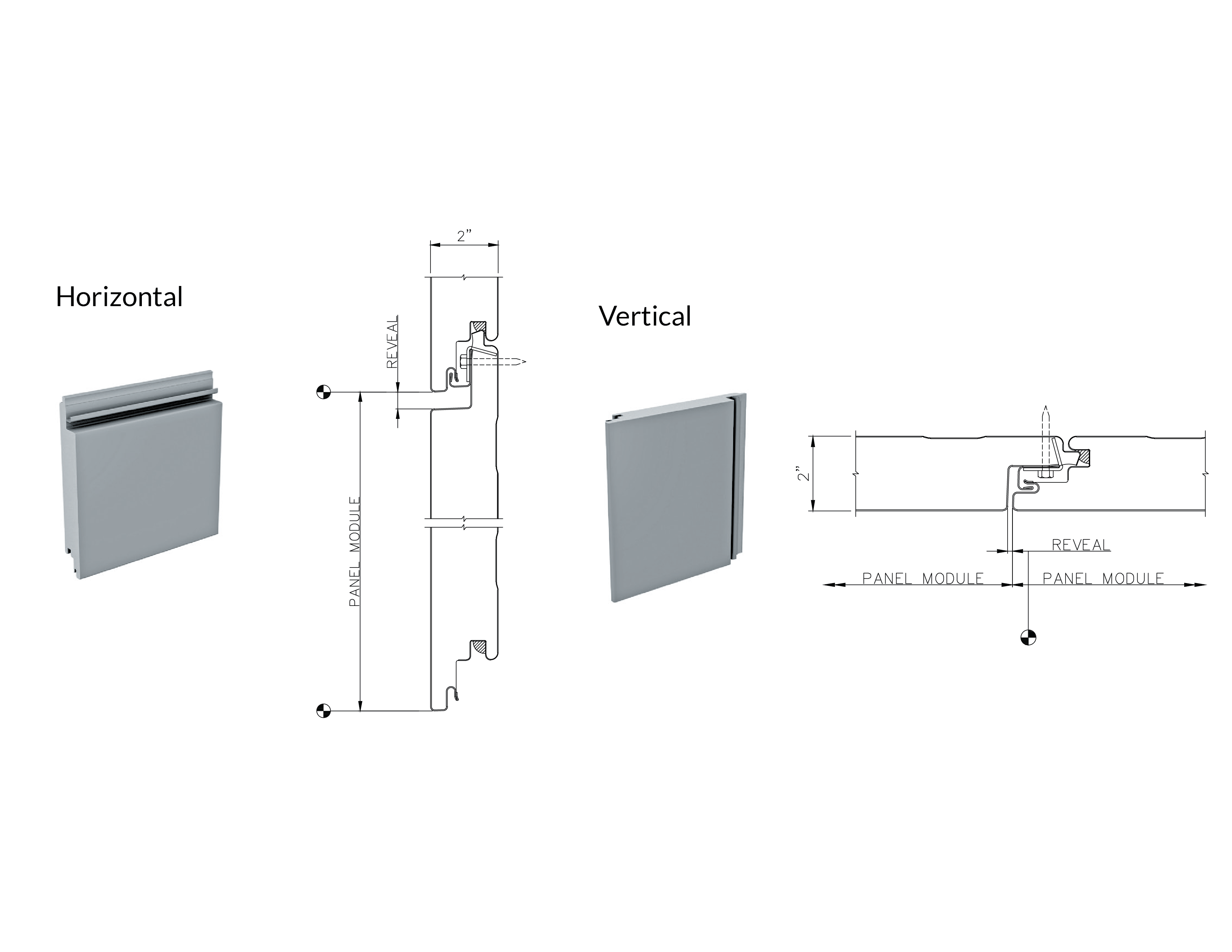 Horizontal

2"

REVEAL

PANEL MODULE

Vertical

2"

REVEAL

PANEL MODULE

PANEL MODULE