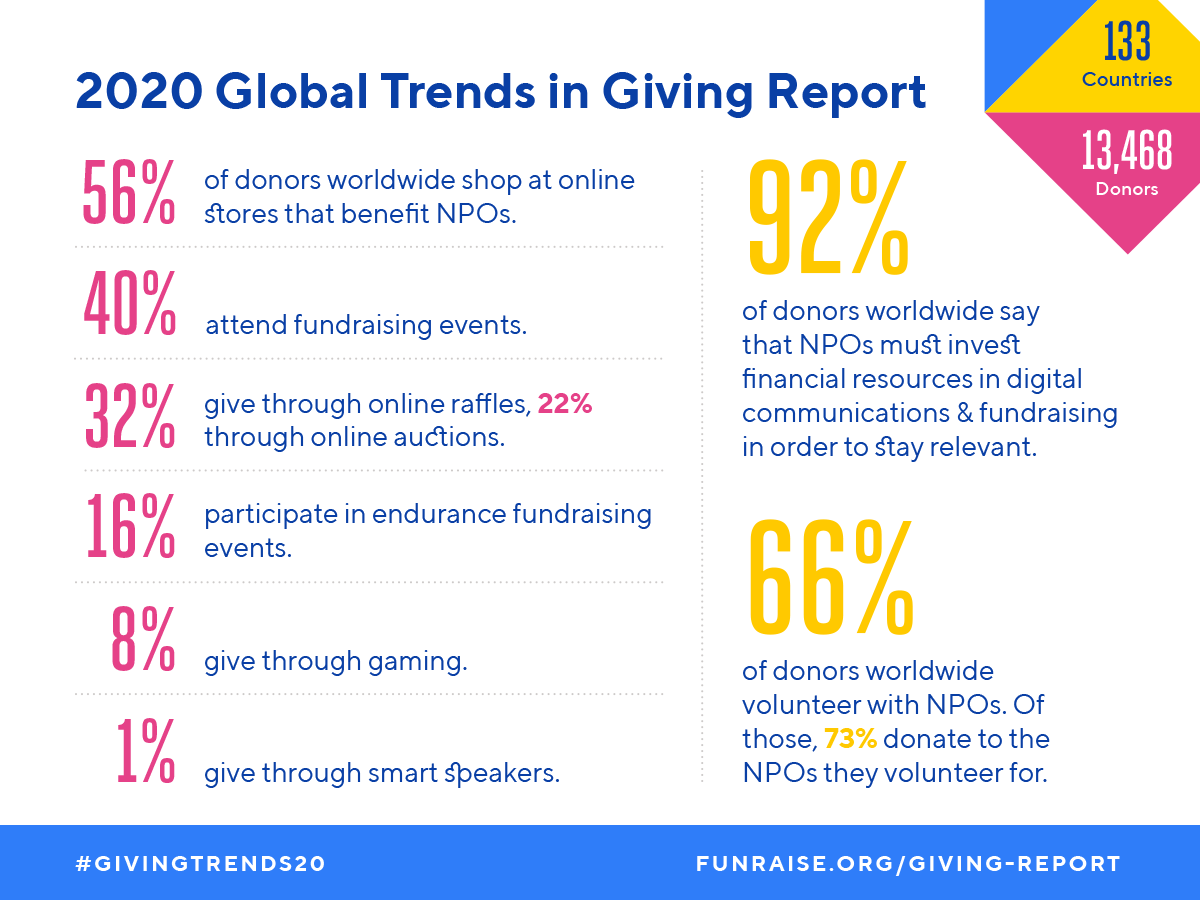 2020 Global Trends in Giving Report

133
Countries

13,468
Donors

56% of donors worldwide shop at online stores that benefit NPOs.

40% attend fundraising events.

32% give through online raffles, 22% through online auctions.

16% participate in endurance fundraising events.

8% give through gaming.

1% give through smart speakers.

92% of donors worldwide say that NPOs must invest financial resources in digital communications & fundraising in order to stay relevant.

66% of donors worldwide volunteer with NPOs. Of those, 73% donate to the NPOs they volunteer for.

#GIVINGTRENDS20

FUNRAISE.ORG/GIVING-REPORT