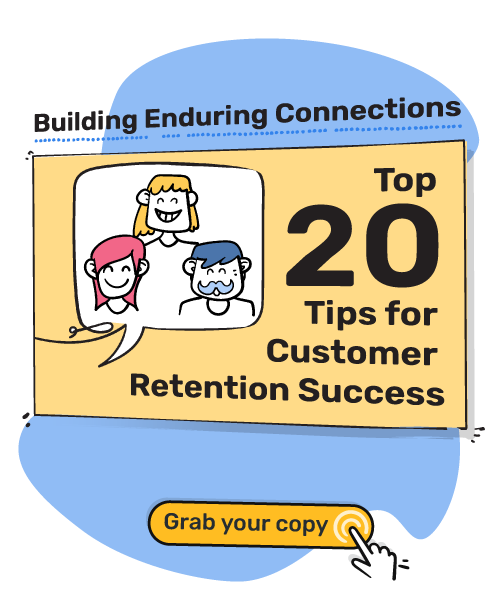 Building Enduring Connections

Top 20 Tips for Customer Retention Success

Grab your copy