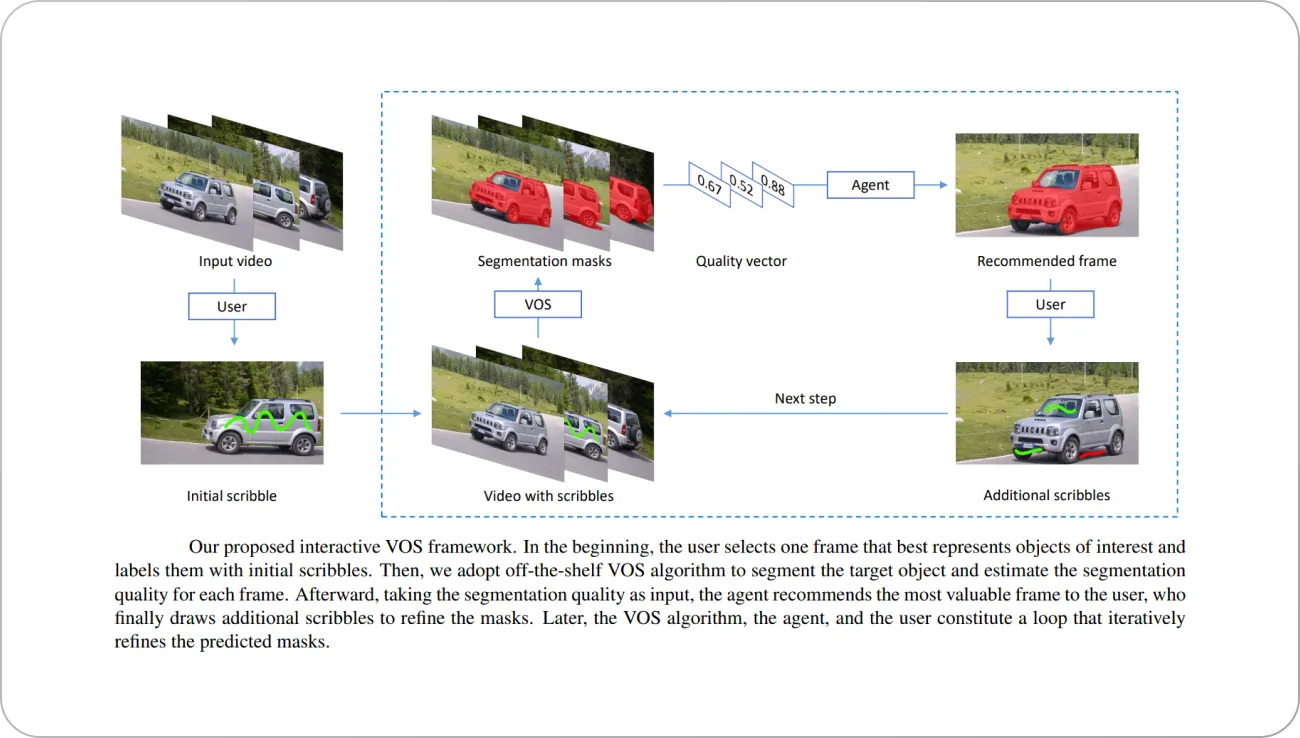 Input video

User

Initial scribble

Segmentation masks

VOS

Video with scribbles

0.67

0.52

0.88

Quality vector

Agent

Recommended frame

User

Next step

Additional scribbles

Our proposed interactive VOS framework. In the beginning, the user selects one frame that best represents objects of interest and labels them with initial scribbles. Then, we adopt off-the-shelf VOS algorithm to segment the target object and estimate the segmentation quality for each frame. Afterward, taking the segmentation quality as input, the agent recommends the most valuable frame to the user, who finally draws additional scribbles to refine the masks. Later, the VOS algorithm, the agent, and the user constitute a loop that iteratively refines the predicted masks.