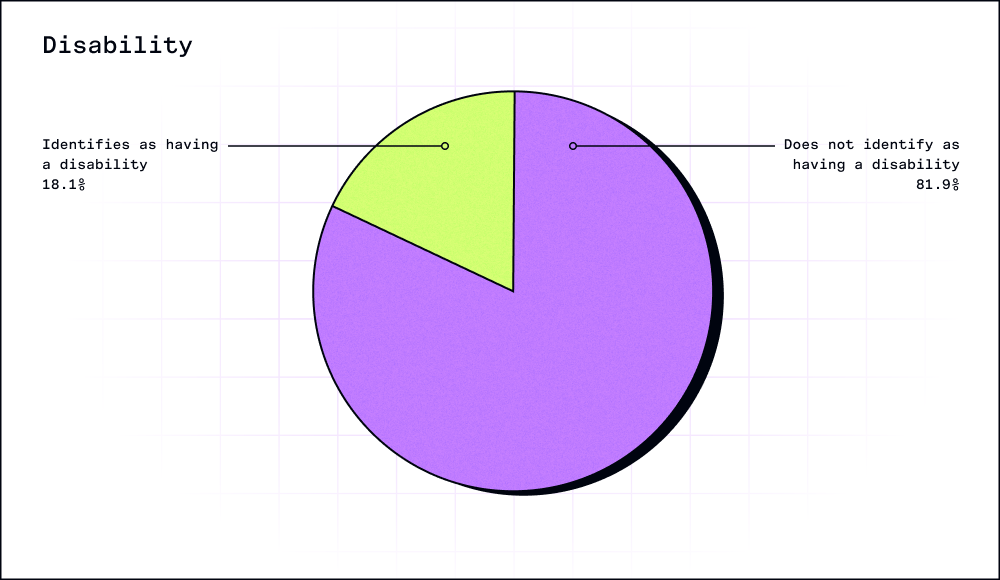 Disability

Identifies as having a disability 18.1%

Does not identify as having a disability 81.9%