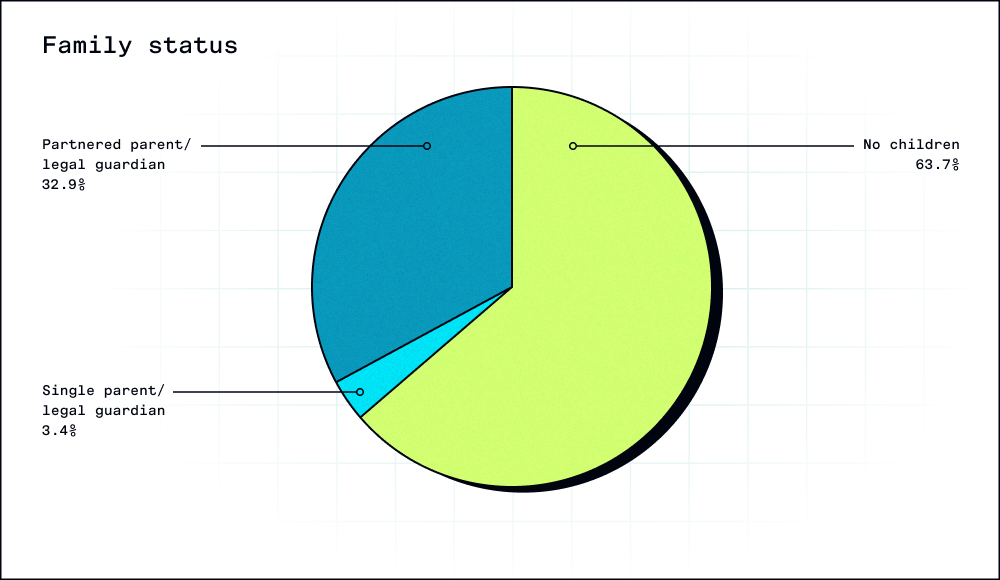 Family status

Partnered parent/ legal guardian 32.9%

No children 63.7%

Single parent/ legal guardian 3.4%