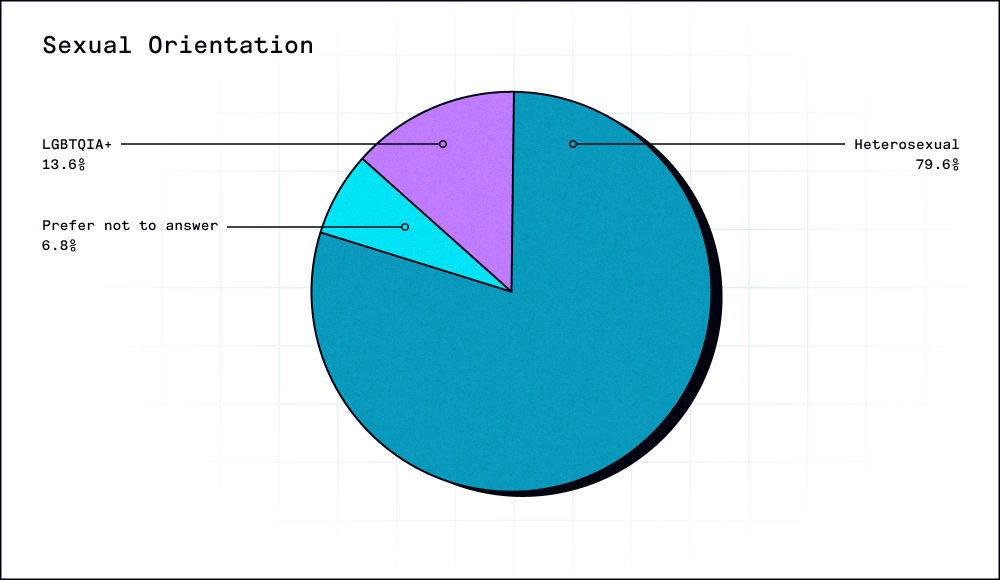 Sexual Orientation

LGBTQIA+
13.6%

Prefer not to answer
6.8%

Heterosexual
79.6%