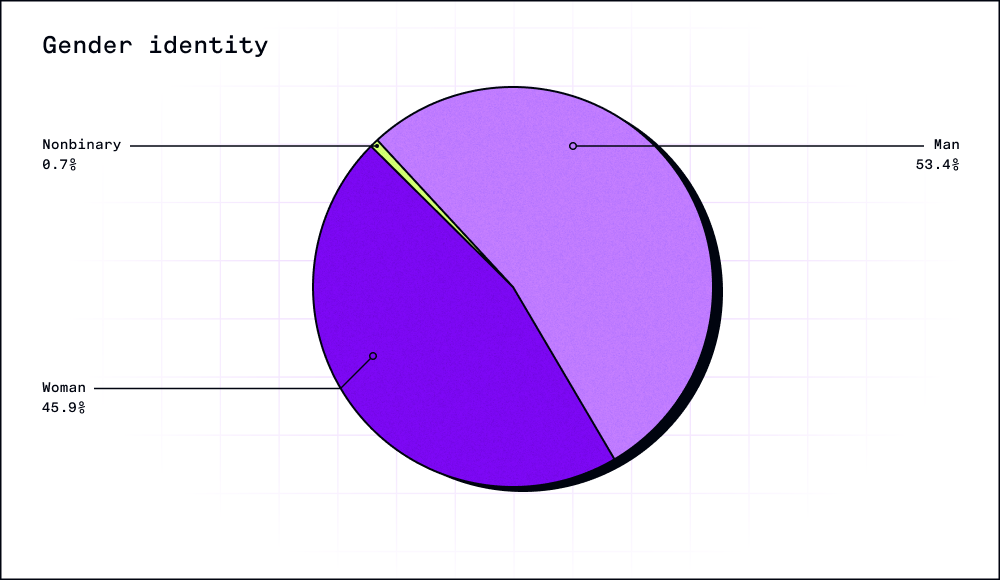 Gender identity

Nonbinary
0.7%

Man
53.4%

Woman
45.9%