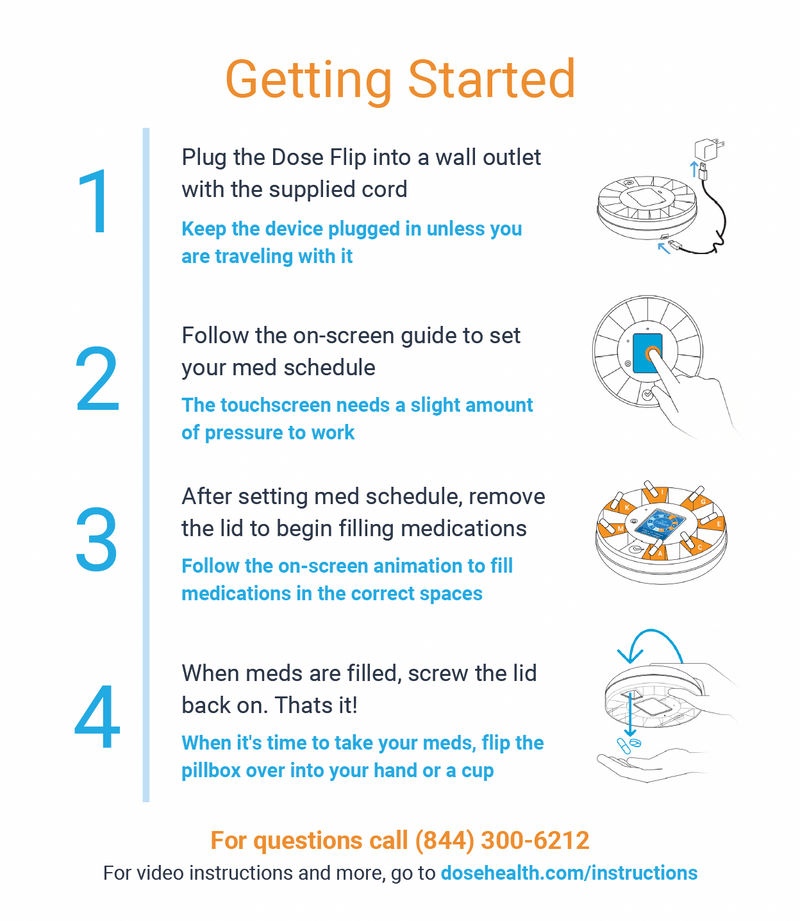 Getting Started

1

Plug the Dose Flip into a wall outlet with the supplied cord

Keep the device plugged in unless you are traveling with it

2

Follow the on-screen guide to set your med schedule

The touchscreen needs a slight amount of pressure to work

3

After setting med schedule, remove the lid to begin filling medications

Follow the on-screen animation to fill medications in the correct spaces

4

When meds are filled, screw the lid back on. Thats it!

When it's time to take your meds, flip the pillbox over into your hand or a cup

For questions call (844) 300-6212

For video instructions and more, go to dosehealth.com/instructions