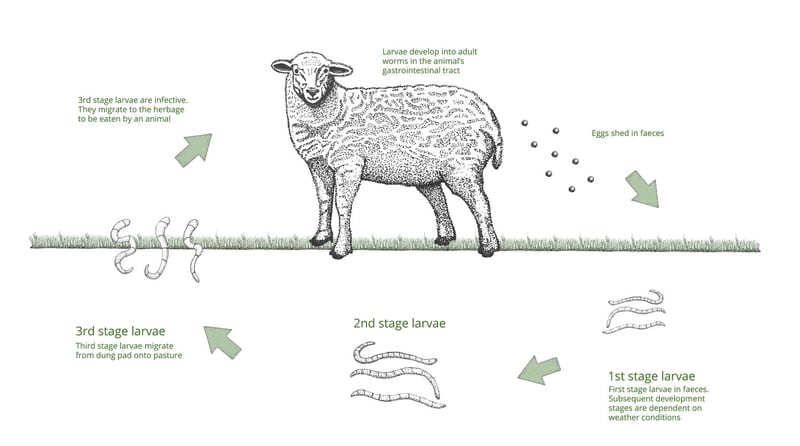 Larvae develop into adult worms in the animal's gastrointestinal tract

3rd stage larvae are infective. They migrate to the herbage to be eaten by an animal

Eggs shed in faeces

3rd stage larvae
Third stage larvae migrate from dung pad onto pasture

2nd stage larvae

1st stage larvae
First stage larvae in faeces. Subsequent development stages are dependent on weather conditions