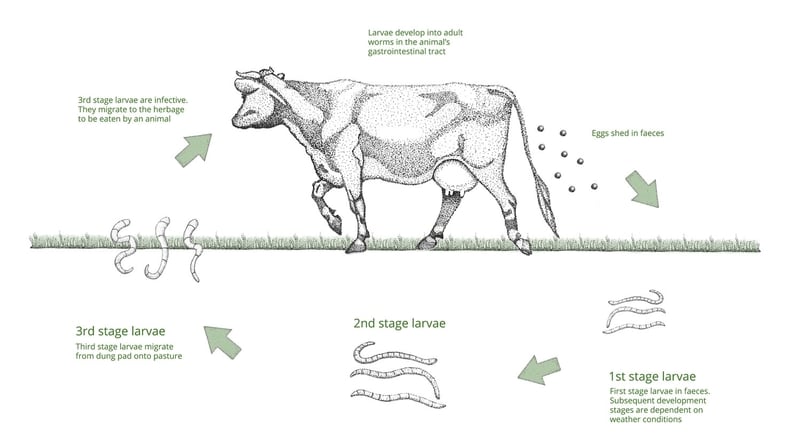 Larvae develop into adult worms in the animal's gastrointestinal tract

3rd stage larvae are infective. They migrate to the herbage to be eaten by an animal

Eggs shed in faeces

3rd stage larvae

Third stage larvae migrate from dung pad onto pasture

2nd stage larvae

1st stage larvae

First stage larvae in faeces. Subsequent development stages are dependent on weather conditions