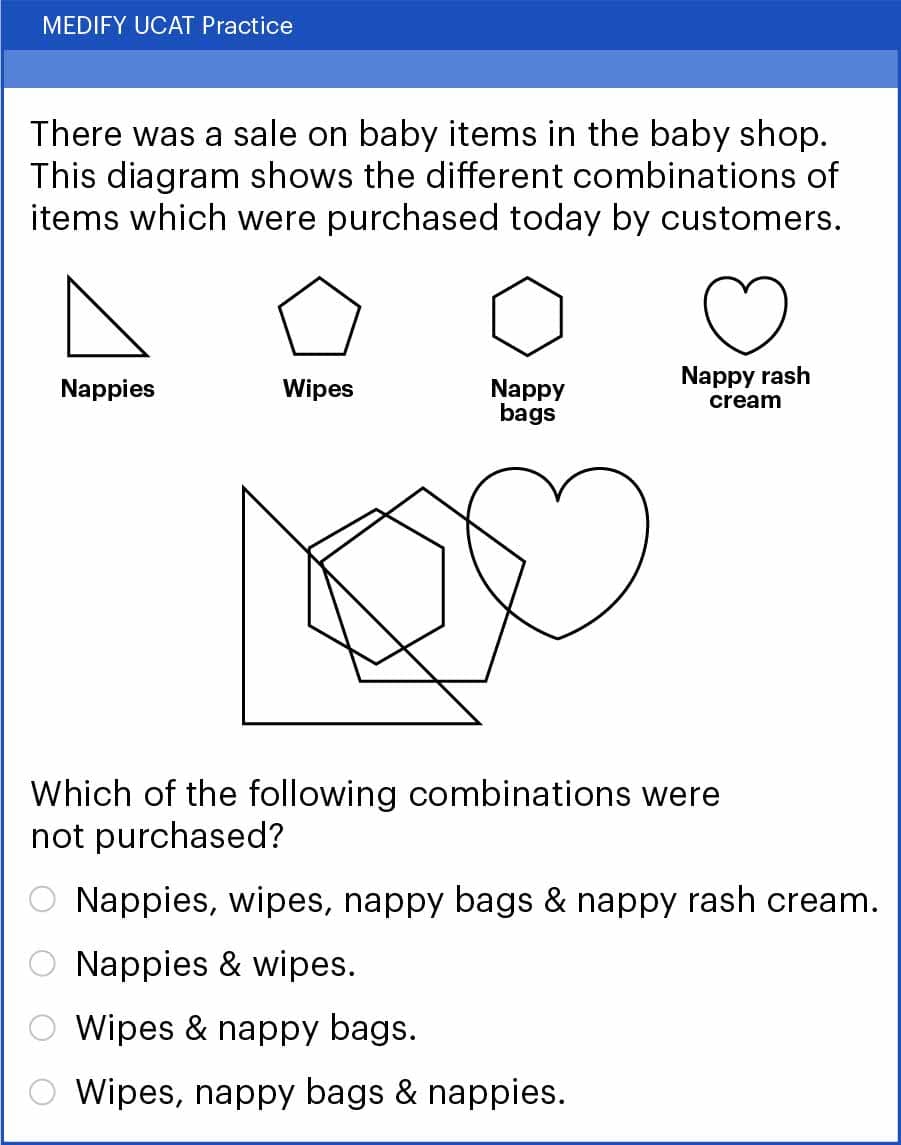 MEDIFY UCAT Practice

There was a sale on baby items in the baby shop. This diagram shows the different combinations of items which were purchased today by customers.

Nappies

Wipes

Nappy bags

Nappy rash cream

Which of the following combinations were not purchased?

Nappies, wipes, nappy bags & nappy rash cream.

Nappies & wipes.

Wipes & nappy bags.

Wipes, nappy bags & nappies.