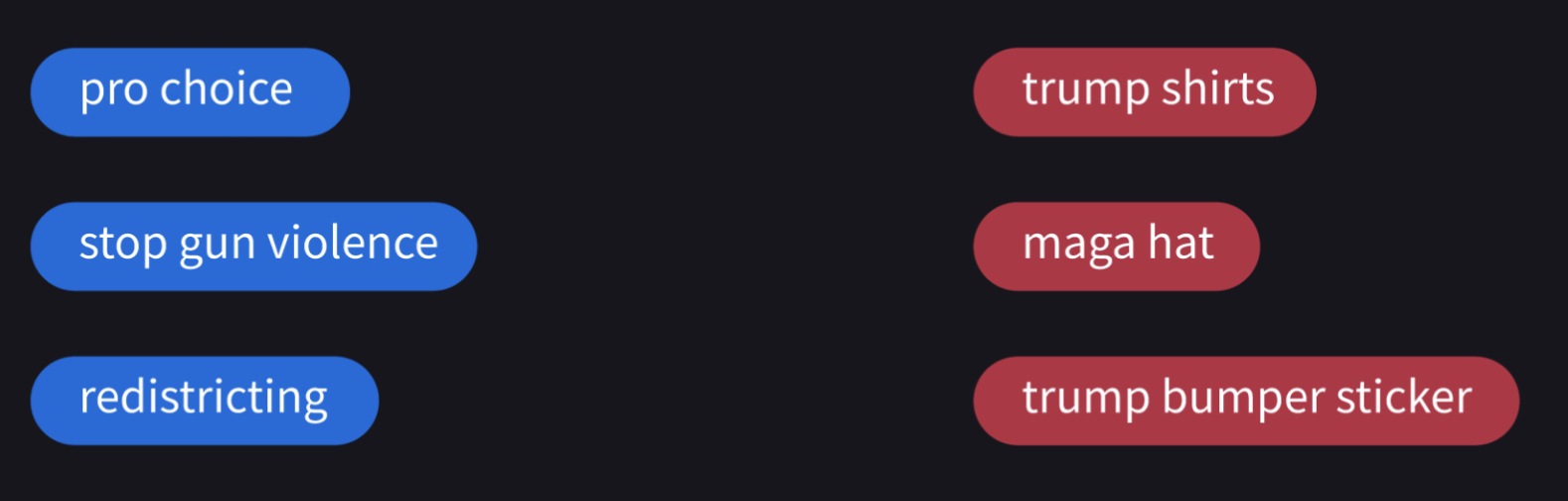 pro choice

stop gun violence

redistricting

trump shirts

maga hat

trump bumper sticker