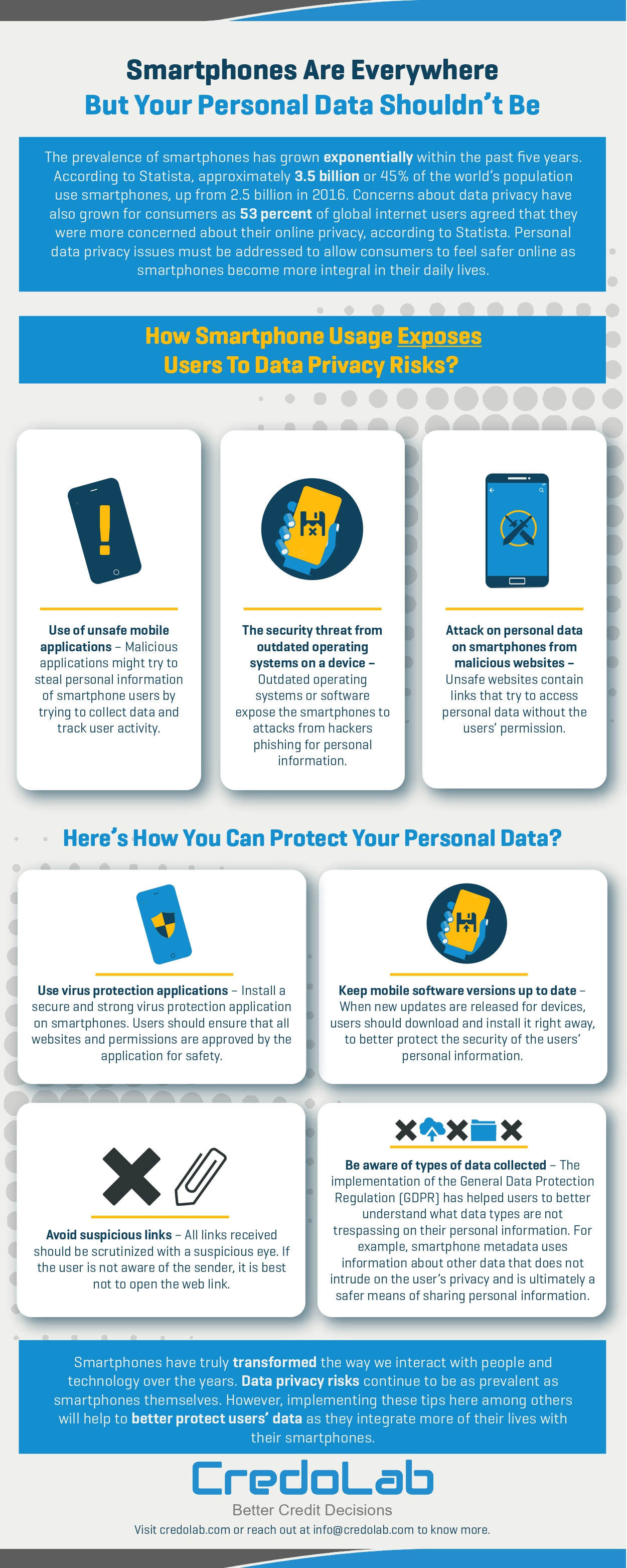 Smartphones Are Everywhere
But Your Personal Data Shouldn't Be

The prevalence of smartphones has grown exponentially within the past five years. According to Statista, approximately 3.5 billion or 45% of the world's population use smartphones, up from 2.5 billion in 2016. Concerns about data privacy have also grown for consumers as 53 percent of global internet users agreed that they were more concerned about their online privacy, according to Statista. Personal data privacy issues must be addressed to allow consumers to feel safer online as smartphones become more integral in their daily lives.

How Smartphone Usage Exposes Users To Data Privacy Risks?

Use of unsafe mobile applications – Malicious applications might try to steal personal information of smartphone users by trying to collect data and track user activity.

The security threat from outdated operating systems on a device – Outdated operating systems or software expose the smartphones to attacks from hackers phishing for personal information.

Attack on personal data on smartphones from malicious websites – Unsafe websites contain links that try to access personal data without the users' permission.

Here's How You Can Protect Your Personal Data?

Use virus protection applications – Install a secure and strong virus protection application on smartphones. Users should ensure that all websites and permissions are approved by the application for safety.

Keep mobile software versions up to date – When new updates are released for devices, users should download and install it right away, to better protect the security of the users' personal information.

Avoid suspicious links – All links received should be scrutinized with a suspicious eye. If the user is not aware of the sender, it is best not to open the web link.

Be aware of types of data collected – The implementation of the General Data Protection Regulation (GDPR) has helped users to better understand what data types are not trespassing on their personal information. For example, smartphone metadata uses information about other data that does not intrude on the user's privacy and is ultimately a safer means of sharing personal information.

Smartphones have truly transformed the way we interact with people and technology over the years. Data privacy risks continue to be as prevalent as smartphones themselves. However, implementing these tips here among others will help to better protect users' data as they integrate more of their lives with their smartphones.

CredoLab
Better Credit Decisions
Visit credolab.com or reach out at info@credolab.com to know more.