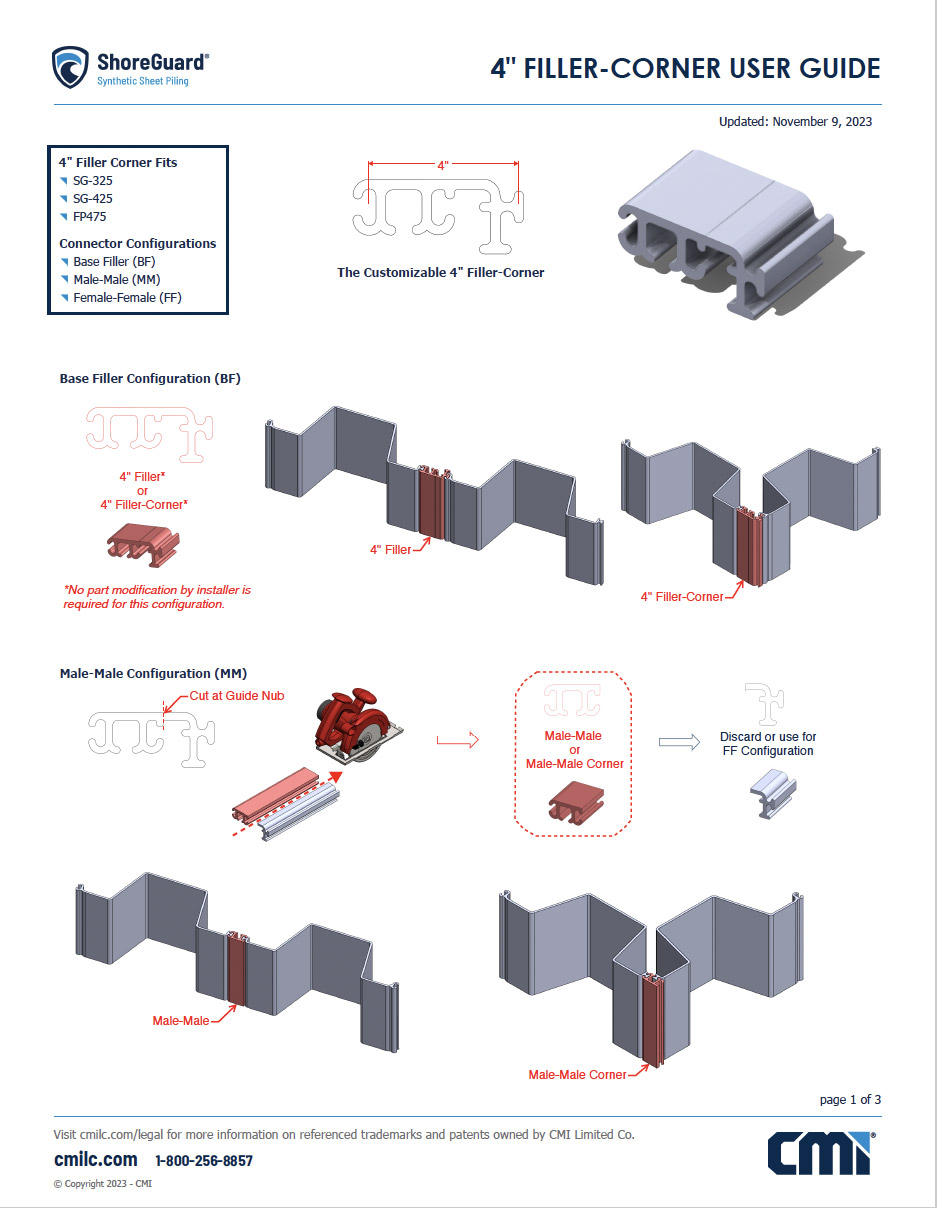 ShoreGuard®
Synthetic Sheet Piling

4" FILLER-CORNER USER GUIDE

Updated: November 9, 2023

4" Filler Corner Fits
SG-325
SG-425
FP475

Connector Configurations
Base Filler (BF)
Male-Male (MM)
Female-Female (FF)

4"

The Customizable 4" Filler-Corner

Base Filler Configuration (BF)

4" Filler*
or
4" Filler-Corner*

*No part modification by installer is required for this configuration.

4" Filler

4" Filler-Corner

Male-Male Configuration (MM)

Cut at Guide Nub

Male-Male
or
Male-Male Corner

Discard or use for FF Configuration

Male-Male

Male-Male Corner

page 1 of 3

Visit cmilc.com/legal for more information on referenced trademarks and patents owned by CMI Limited Co.

cmilc.com 1-800-256-8857

© Copyright 2023 - CMI

CMI®