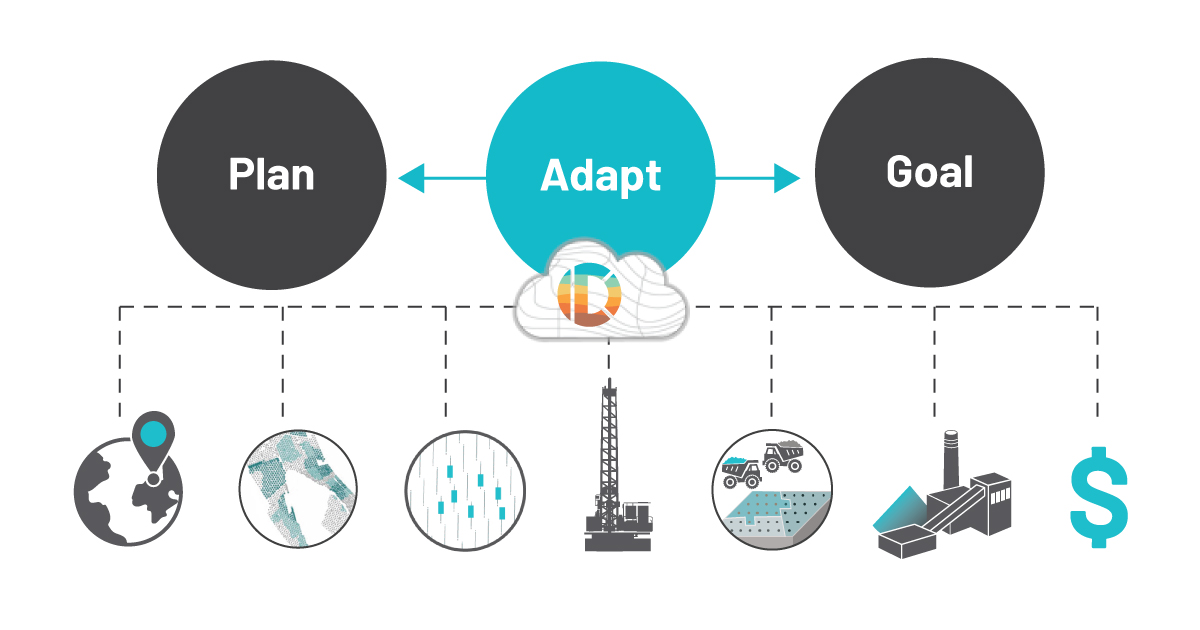 Plan

Adapt

Goal

$