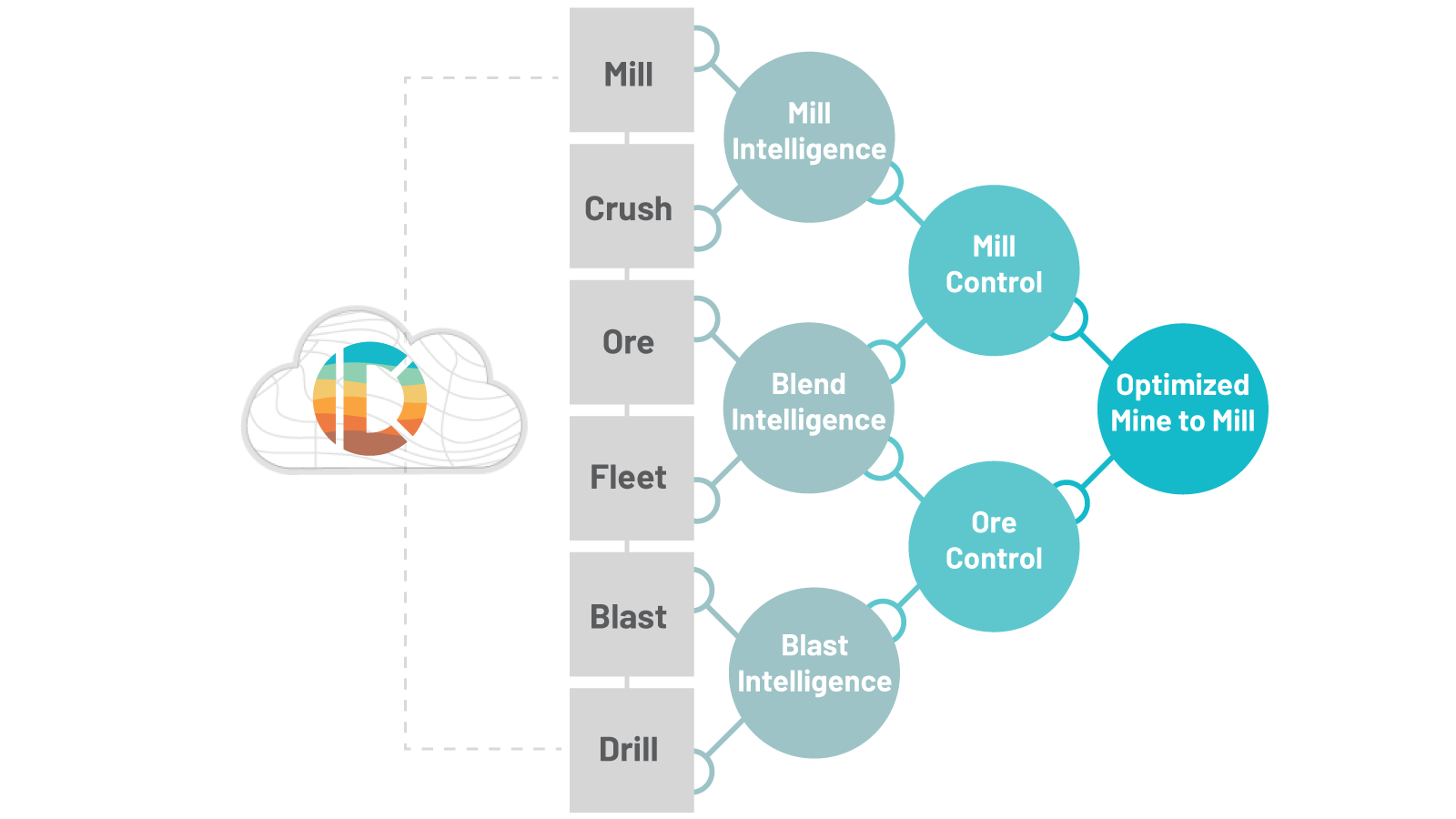 Mill

Crush

Ore

Fleet

Blast

Drill

Mill Intelligence

Blend Intelligence

Blast Intelligence

Mill Control

Ore Control

Optimized Mine to Mill