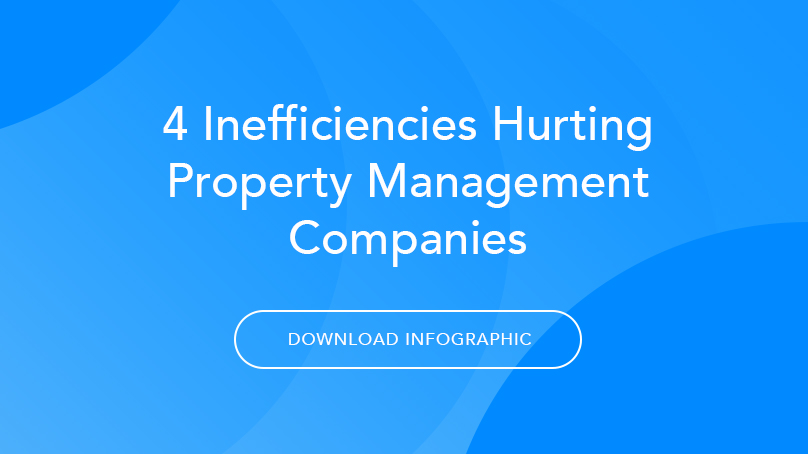 4 Inefficiencies Hurting Property Management Companies

DOWNLOAD INFOGRAPHIC