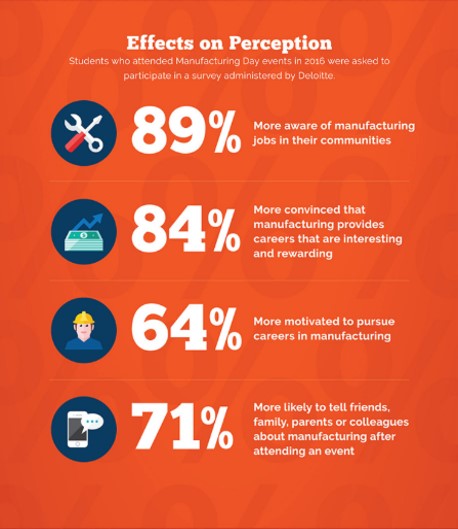 Effects on Perception

Students who attended Manufacturing Day events in 2016 were asked to participate in a survey administered by Deloitte.

89% More aware of manufacturing jobs in their communities

84% More convinced that manufacturing provides careers that are interesting and rewarding

64% More motivated to pursue careers in manufacturing

71% More likely to tell friends, family, parents or colleagues about manufacturing after attending an event