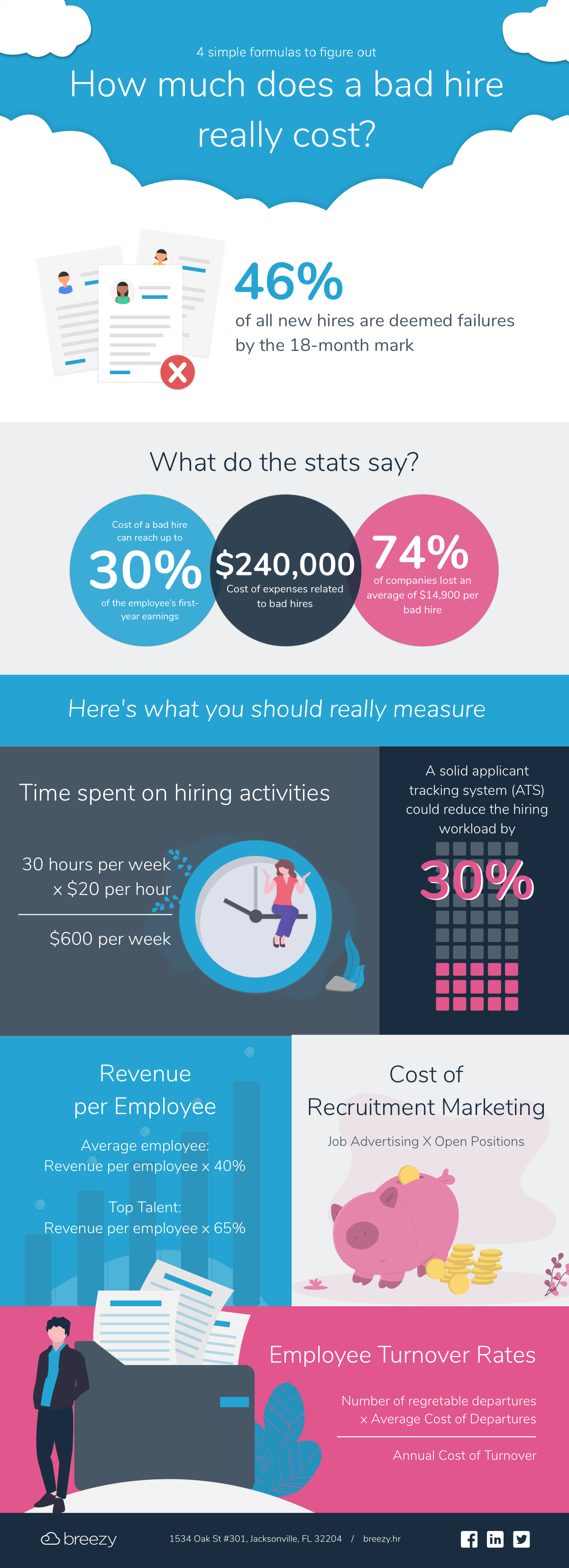 4 simple formulas to figure out

How much does a bad hire really cost?

46%

of all new hires are deemed failures by the 18-month mark

What do the stats say?

Cost of a bad hire can reach up to

30%

of the employee's first-year earnings

$240,000

Cost of expenses related to bad hires

74%

of companies lost an average of $14,900 per bad hire

Here's what you should really measure

Time spent on hiring activities

30 hours per week
x $20 per hour

$600 per week

A solid applicant tracking system (ATS) could reduce the hiring workload by

30%

Revenue per Employee

Average employee:
Revenue per employee x 40%

Top Talent:
Revenue per employee x 65%

Cost of Recruitment Marketing

Job Advertising X Open Positions

Employee Turnover Rates

Number of regretable departures
x Average Cost of Departures

Annual Cost of Turnover

breezy

1534 Oak St #301, Jacksonville, FL 32204 / breezy.hr