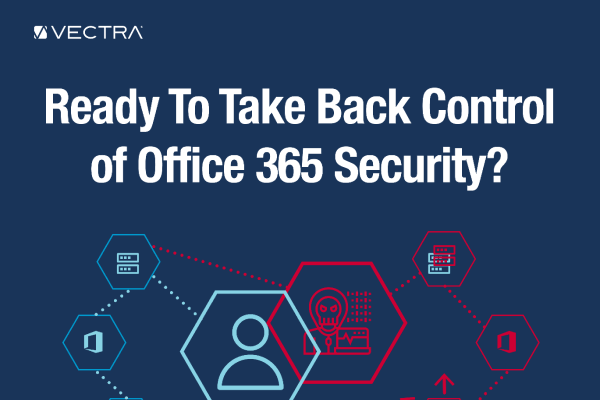 VECTRA

Ready To Take Back Control of Office 365 Security?